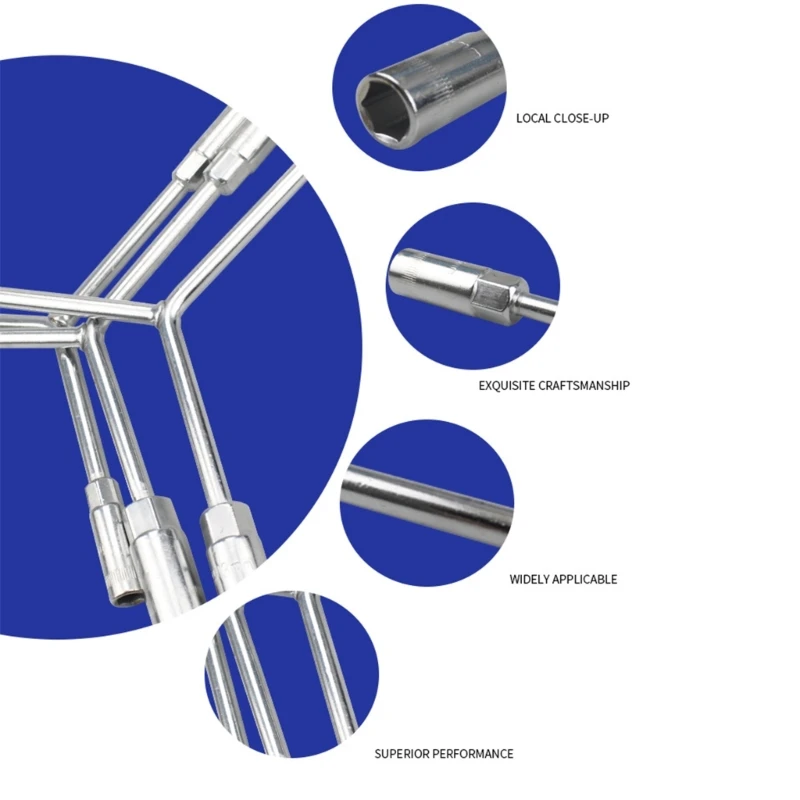 LOCAL CLOSE-UP

EXQUISITE CRAFTSMANSHIP

WIDELY APPLICABLE

SUPERIOR PERFORMANCE