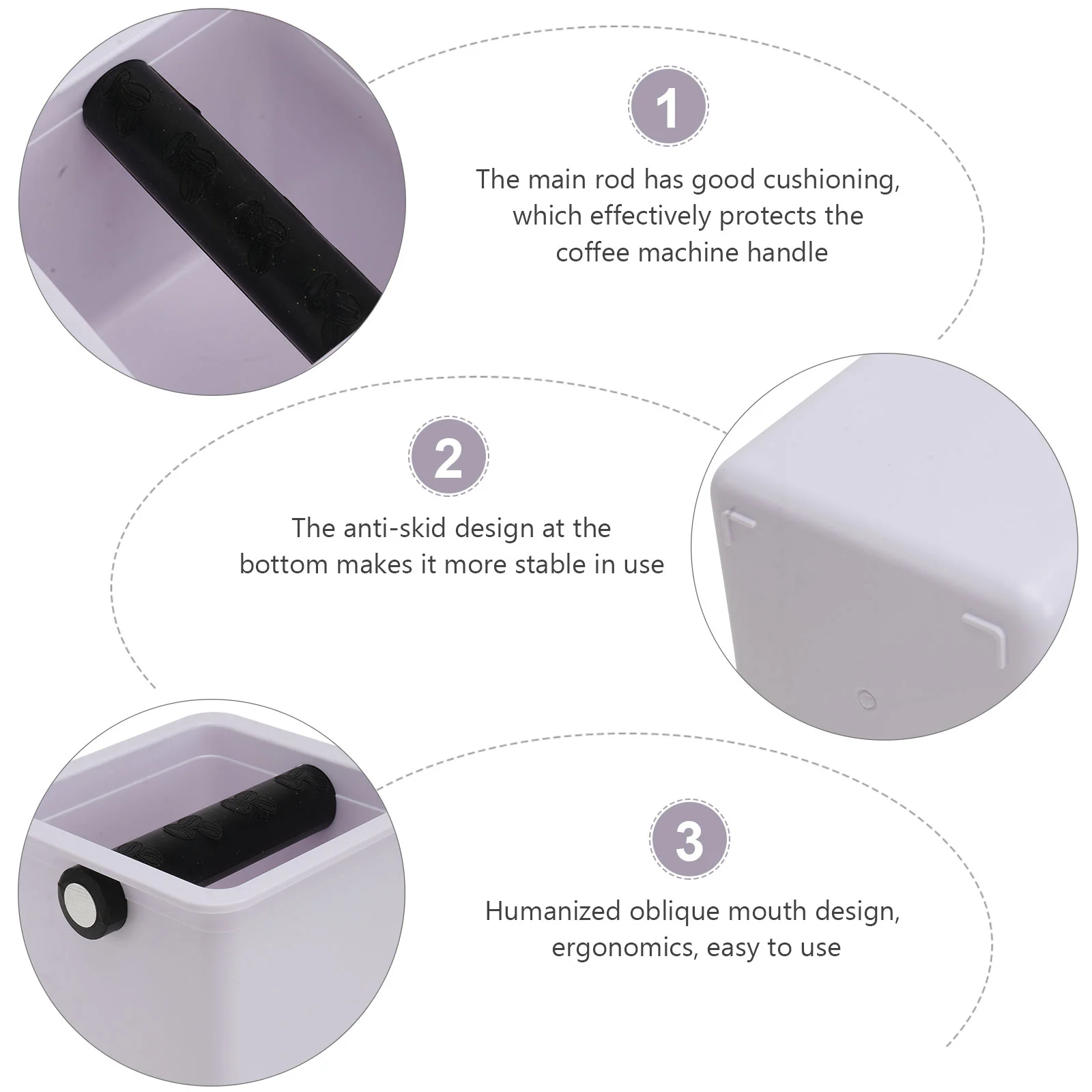 1

The main rod has good cushioning, which effectively protects the coffee machine handle

2

The anti-skid design at the bottom makes it more stable in use

3

Humanized oblique mouth design, ergonomics, easy to use