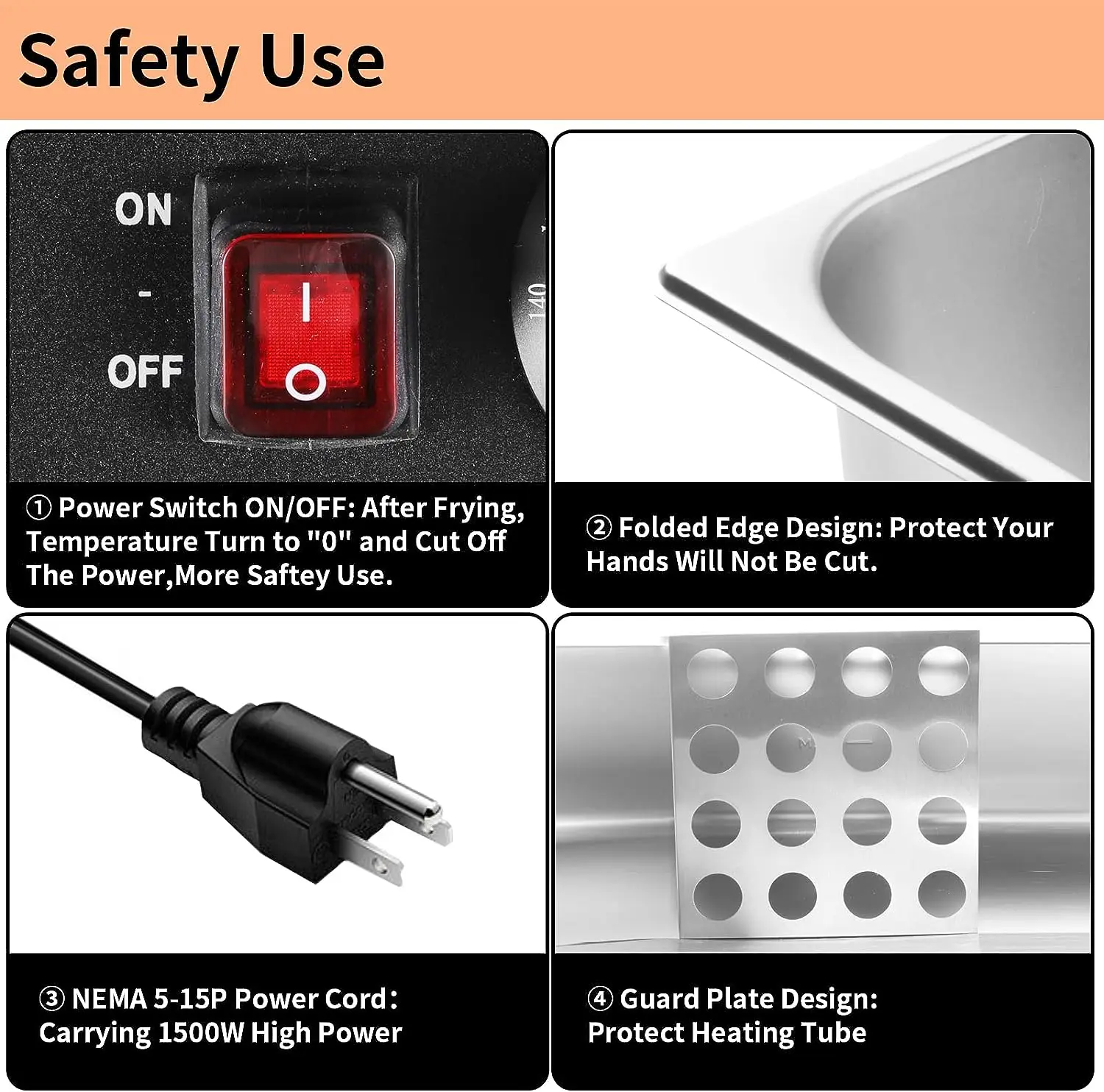 Safety Use

ON
-
OFF

140

① Power Switch ON/OFF: After Frying, Temperature Turn to "0" and Cut Off The Power,More Saftey Use.

② Folded Edge Design: Protect Your Hands Will Not Be Cut.

③ NEMA 5-15P Power Cord: Carrying 1500W High Power

④ Guard Plate Design: Protect Heating Tube