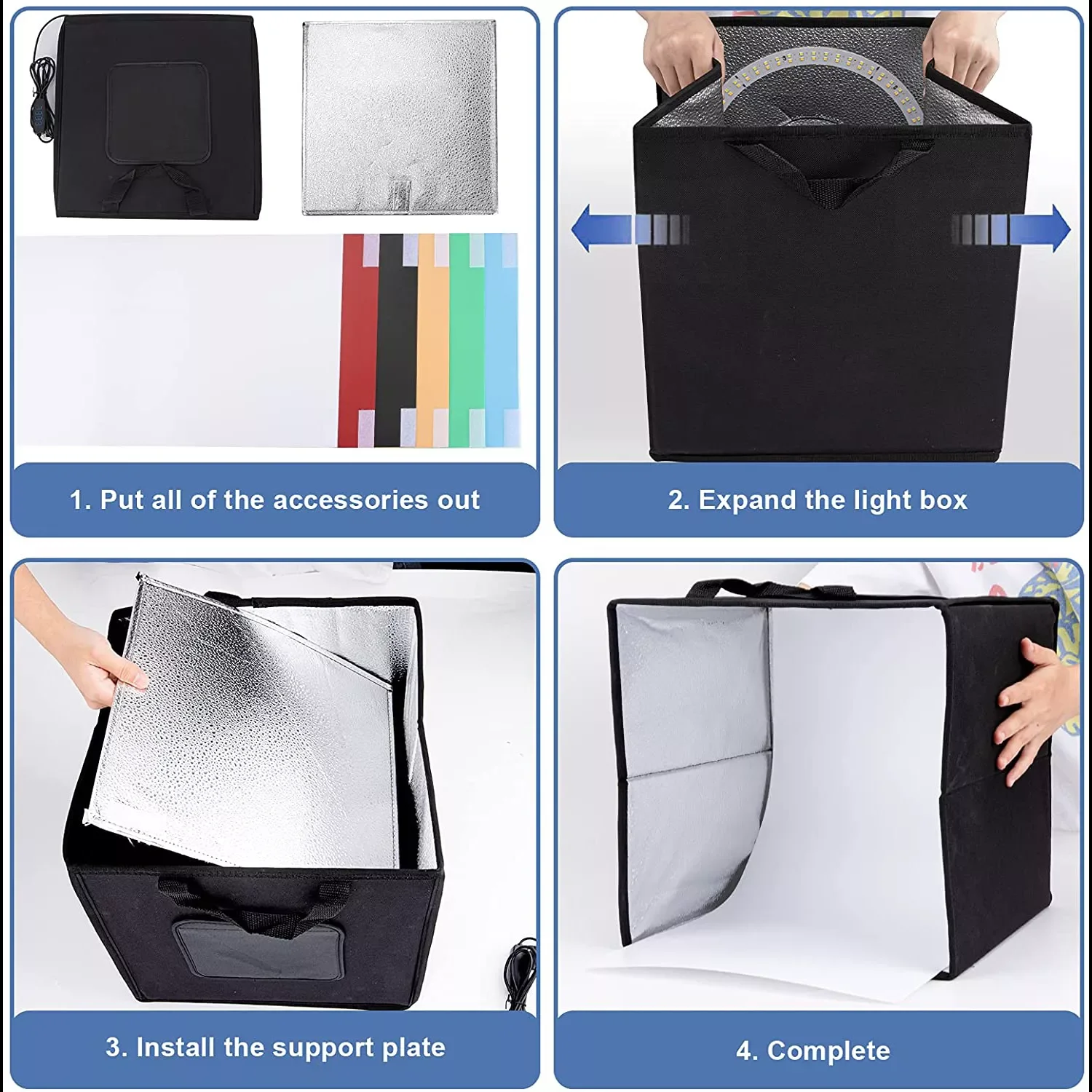 1. Put all of the accessories out

2. Expand the light box

3. Install the support plate

4. Complete