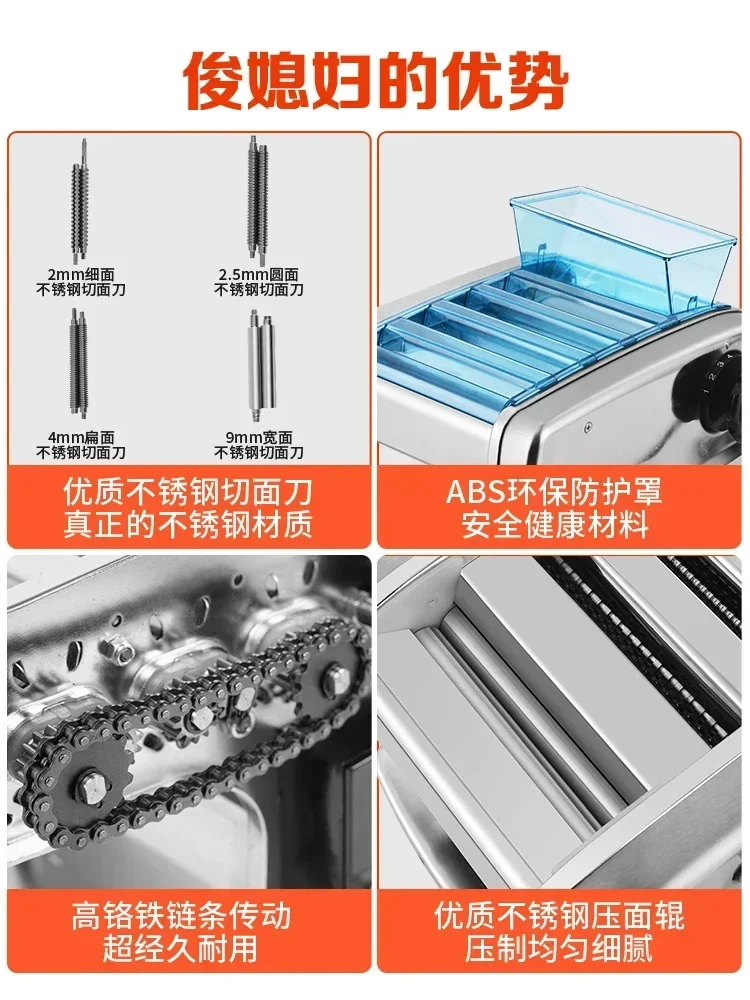 俊媳妇的优势

2mm细面
不锈钢切面刀

2.5mm圆面
不锈钢切面刀

4mm扁面
不锈钢切面刀

9mm宽面
不锈钢切面刀

优质不锈钢切面刀
真正的不锈钢材质

ABS环保防护罩
安全健康材料

高铬铁链条传动
超经久耐用

优质不锈钢压面辊
压制均匀细腻