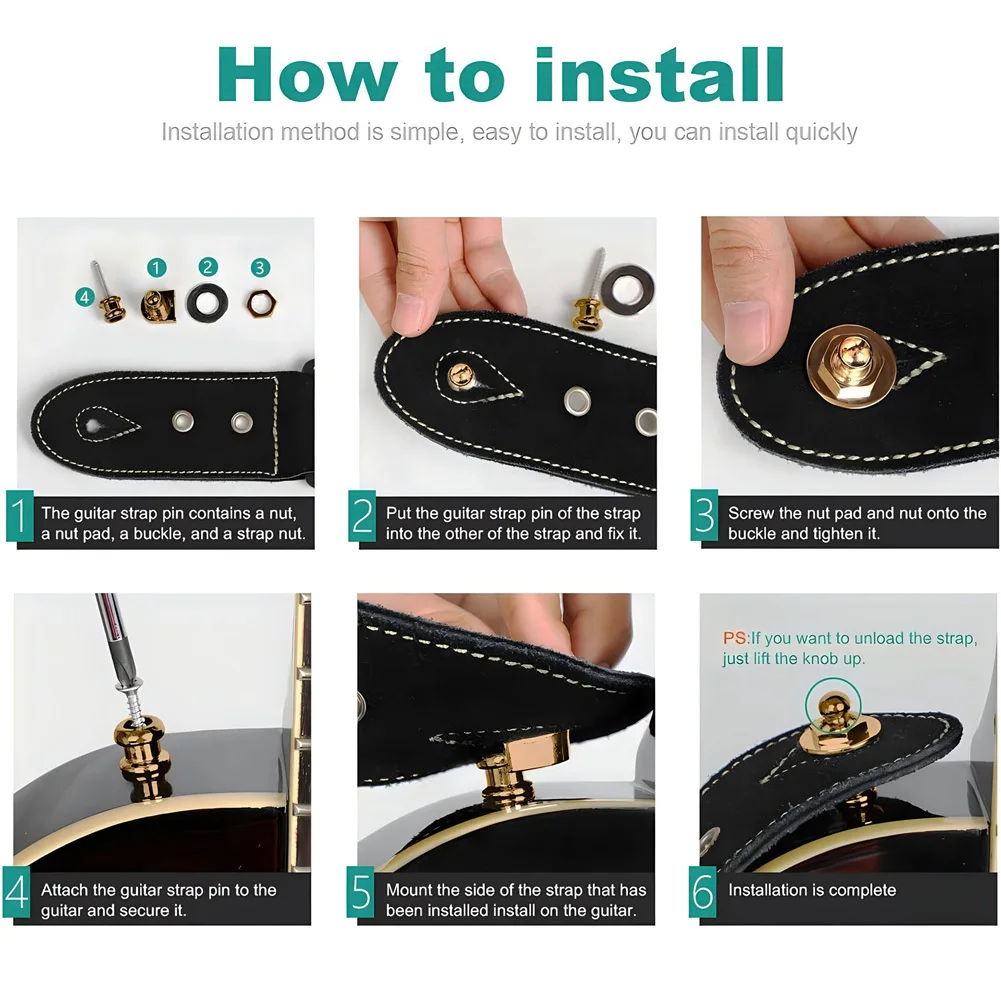 How to install

Installation method is simple, easy to install, you can install quickly

4 1 2 3

1 The guitar strap pin contains a nut, a nut pad, a buckle, and a strap nut.

2 Put the guitar strap pin of the strap into the other of the strap and fix it.

3 Screw the nut pad and nut onto the buckle and tighten it.

4 Attach the guitar strap pin to the guitar and secure it.

5 Mount the side of the strap that has been installed install on the guitar.

PS:If you want to unload the strap, just lift the knob up.

6 Installation is complete