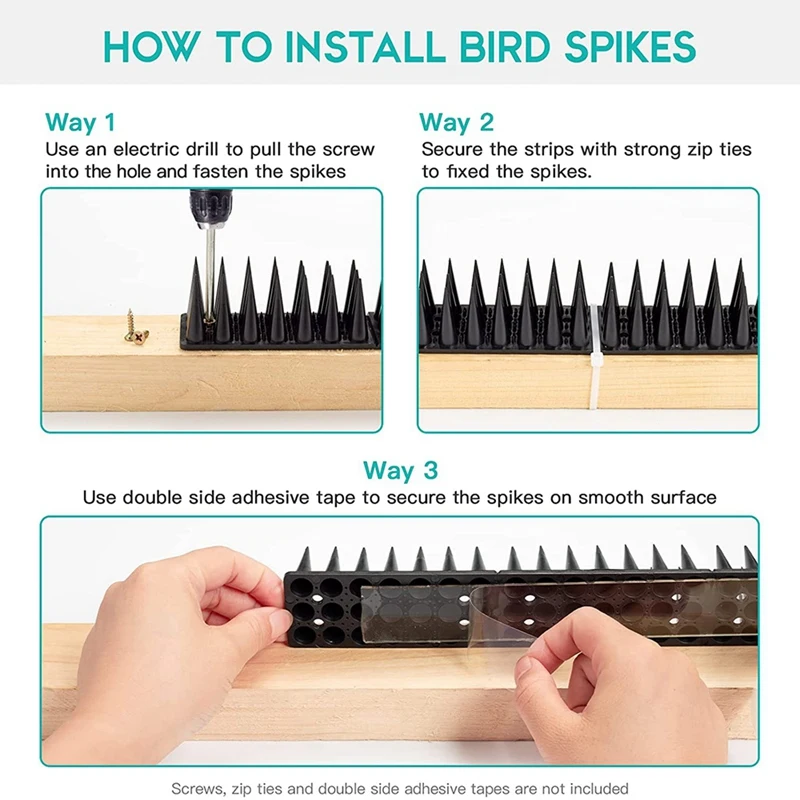 HOW TO INSTALL BIRD SPIKES

Way 1
Use an electric drill to pull the screw into the hole and fasten the spikes

Way 2
Secure the strips with strong zip ties to fixed the spikes.

Way 3
Use double side adhesive tape to secure the spikes on smooth surface

Screws, zip ties and double side adhesive tapes are not included