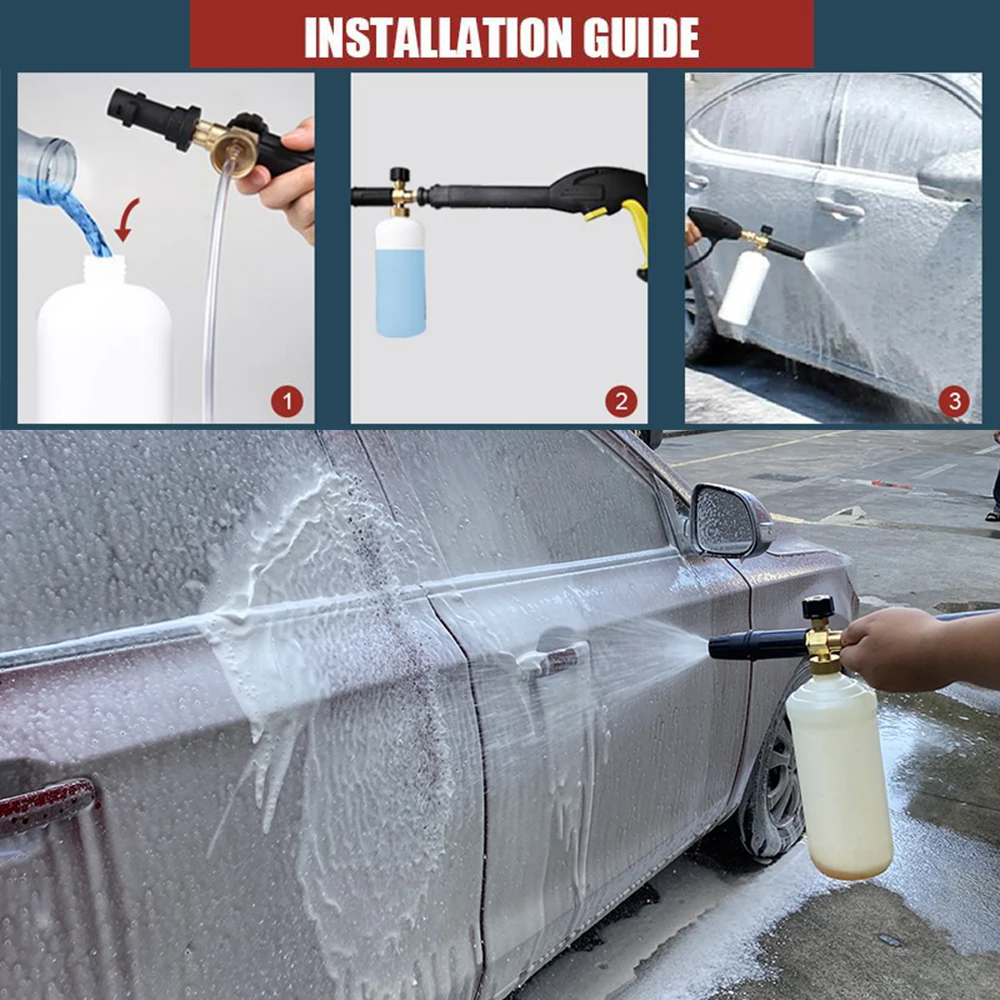 INSTALLATION GUIDE

1

2

3