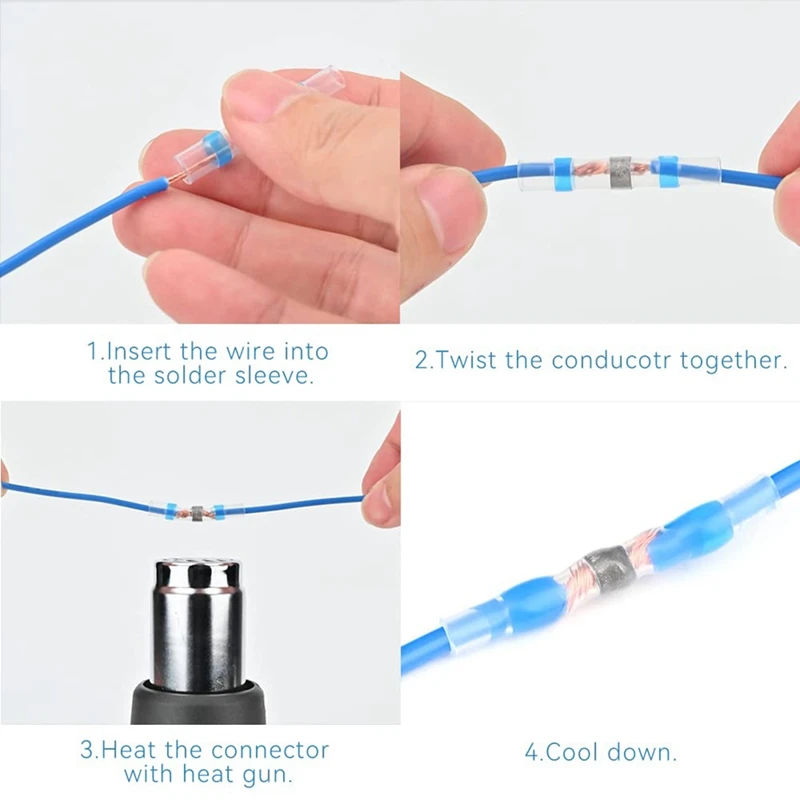 1.Insert the wire into the solder sleeve.

2.Twist the conducotr together.

3.Heat the connector with heat gun.

4.Cool down.