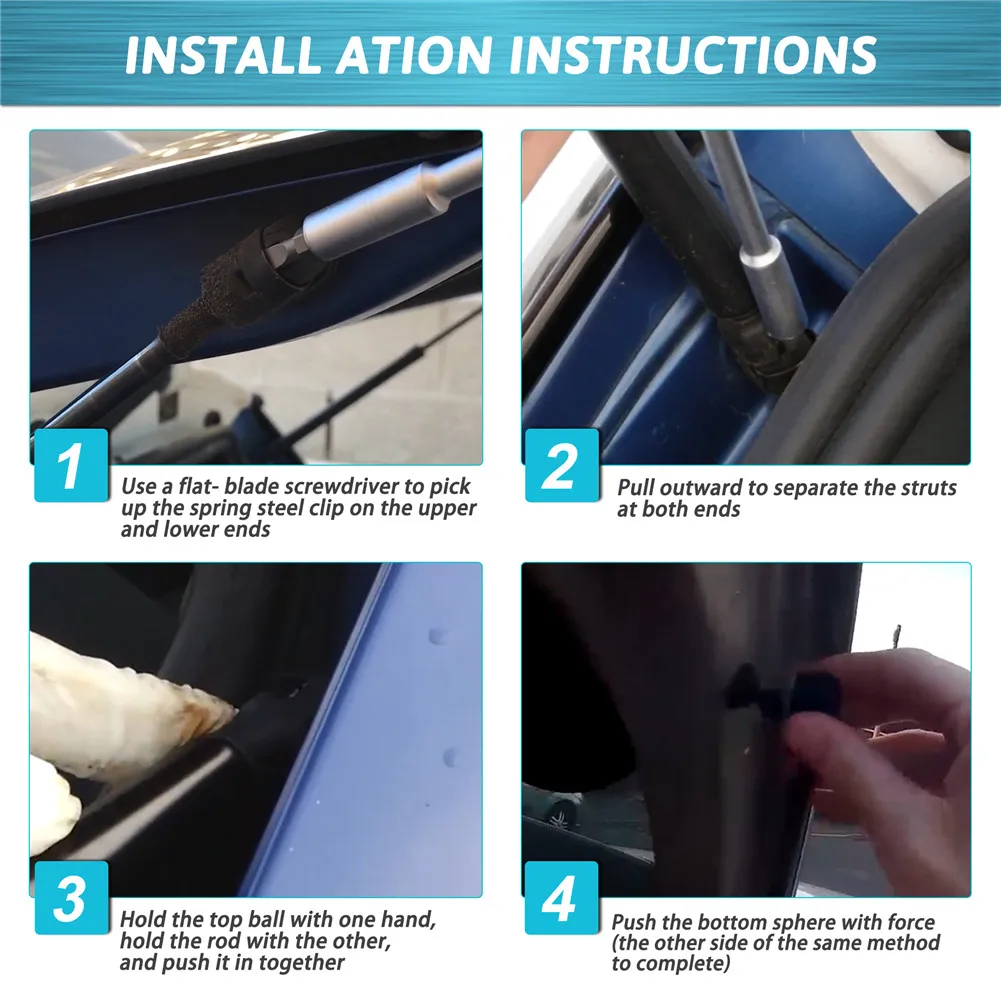 INSTALL ATION INSTRUCTIONS

1
Use a flat- blade screwdriver to pick up the spring steel clip on the upper and lower ends

2
Pull outward to separate the struts at both ends

3
Hold the top ball with one hand, hold the rod with the other, and push it in together

4
Push the bottom sphere with force (the other side of the same method to complete)