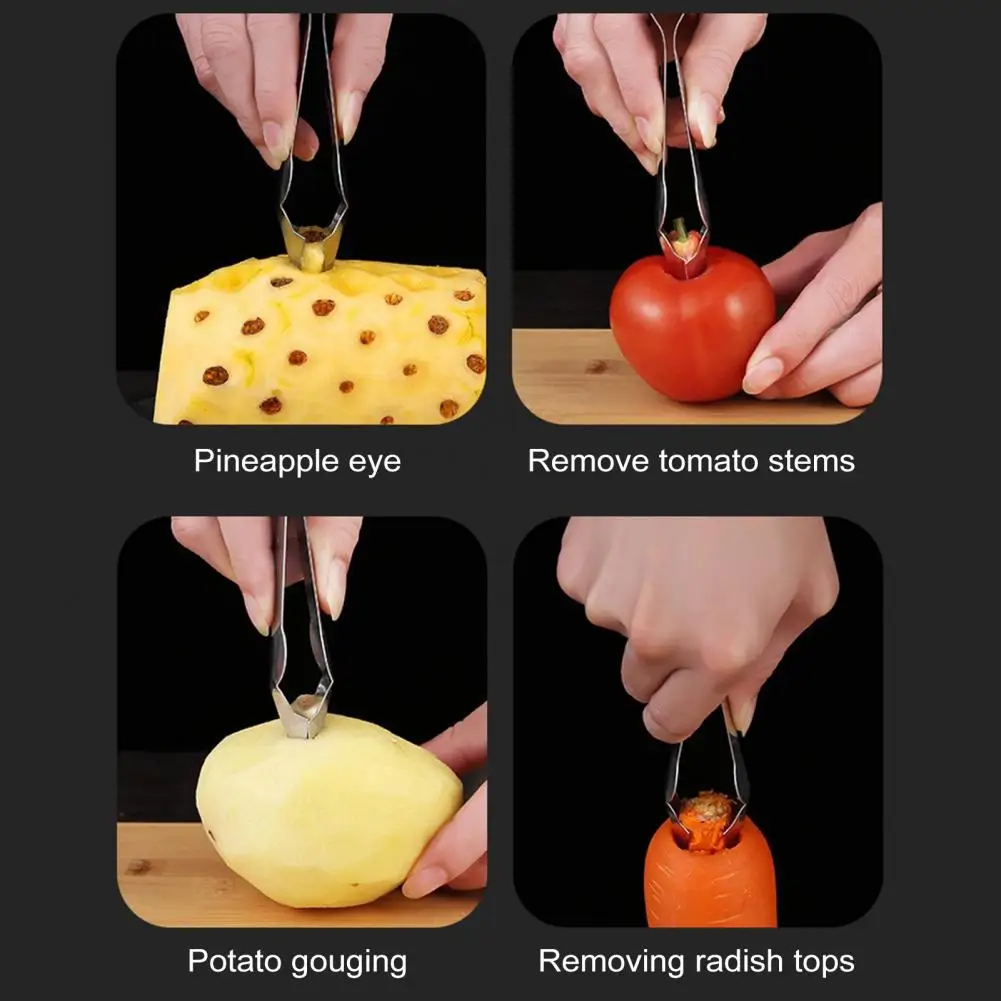 Pineapple eye

Remove tomato stems

Potato gouging

Removing radish tops