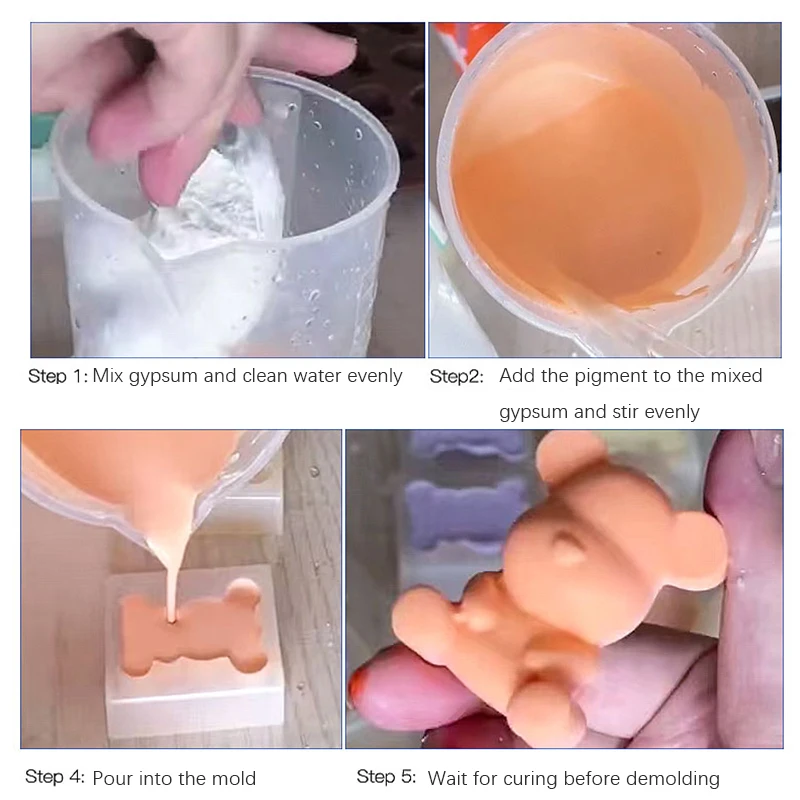 Step 1: Mix gypsum and clean water evenly

Step2: Add the pigment to the mixed gypsum and stir evenly

Step 4: Pour into the mold

Step 5: Wait for curing before demolding