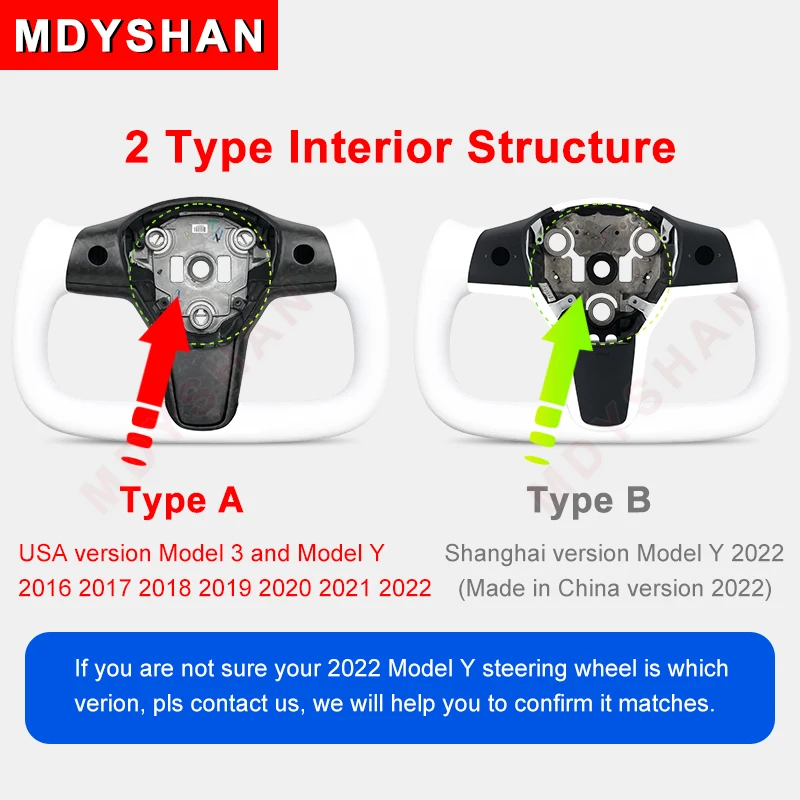 MDYSHAN

2 Type Interior Structure

MDYSHAN

MDYSHAN

Type A

USA version Model 3 and Model Y
2016 2017 2018 2019 2020 2021 2022

Type B

Shanghai version Model Y 2022
(Made in China version 2022)

If you are not sure your 2022 Model Y steering wheel is which verion, pls contact us, we will help you to confirm it matches.