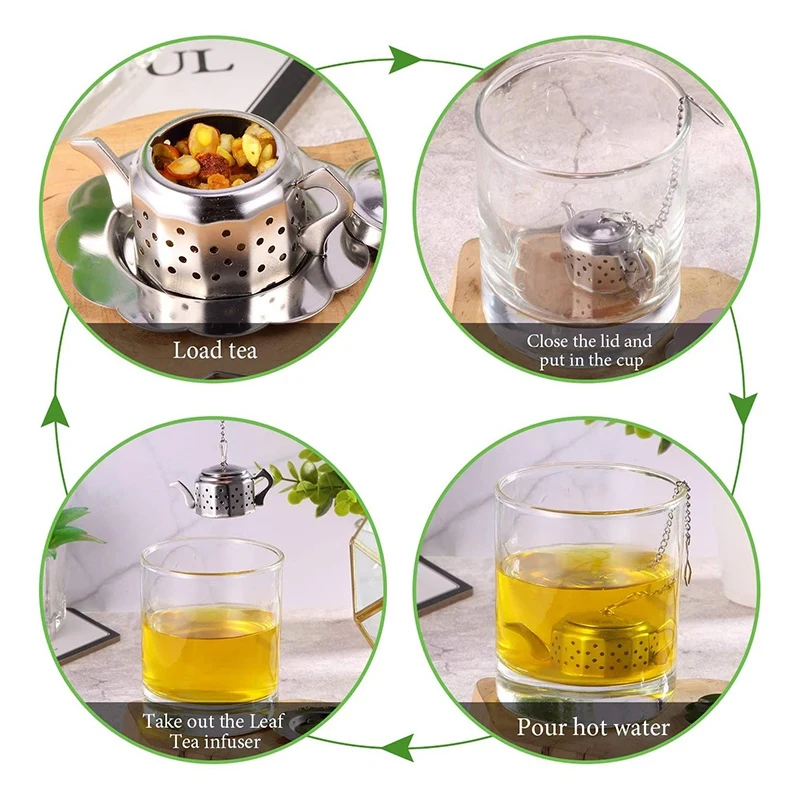 UL

Load tea

Close the lid and put in the cup

Pour hot water

Take out the Leaf Tea infuser