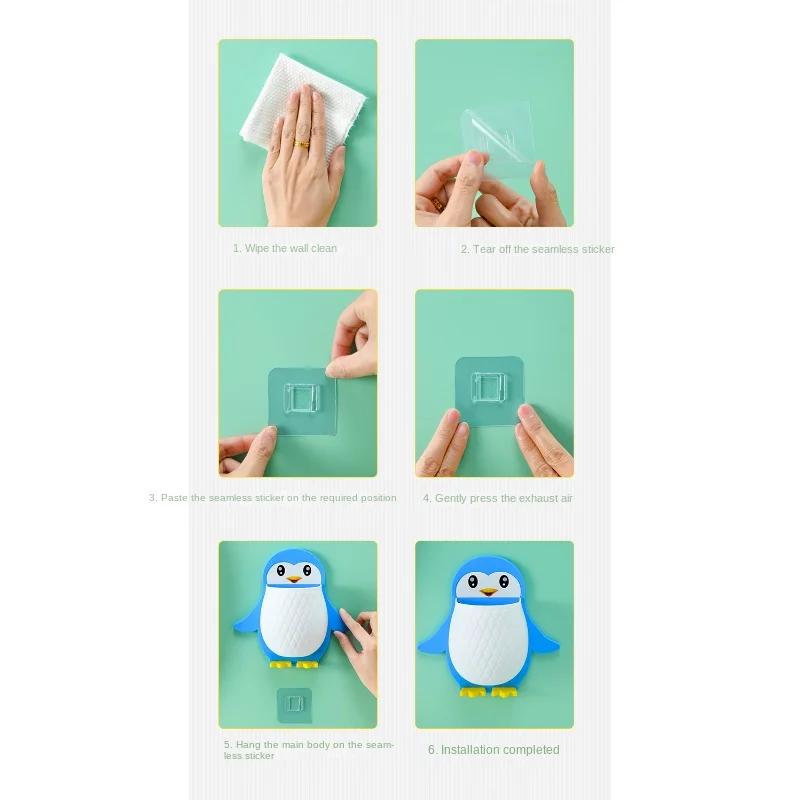 1. Wipe the wall clean

2. Tear off the seamless sticker

3. Paste the seamless sticker on the required position

4. Gently press the exhaust air

5. Hang the main body on the seamless sticker

6. Installation completed