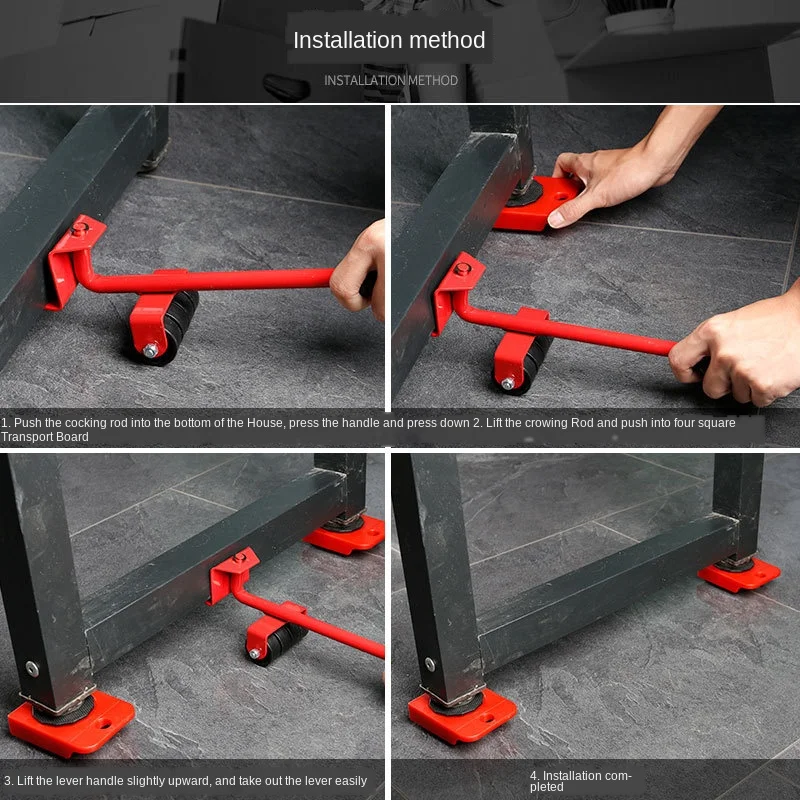 Installation method

INSTALLATION METHOD

1. Push the cocking rod into the bottom of the House, press the handle and press down 2. Lift the crowing Rod and push into four square Transport Board

3. Lift the lever handle slightly upward, and take out the lever easily

4. Installation completed