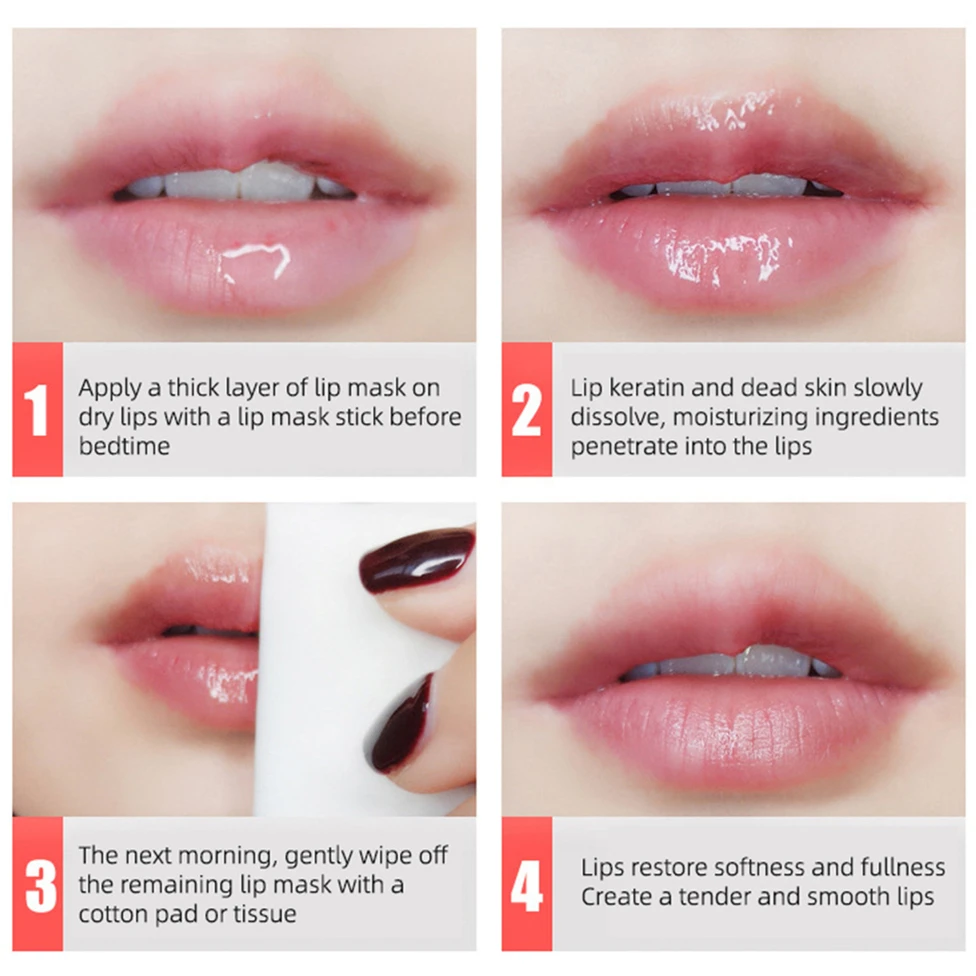 1
Apply a thick layer of lip mask on dry lips with a lip mask stick before bedtime

2
Lip keratin and dead skin slowly dissolve, moisturizing ingredients penetrate into the lips

3
The next morning, gently wipe off the remaining lip mask with a cotton pad or tissue

4
Lips restore softness and fullness
Create a tender and smooth lips