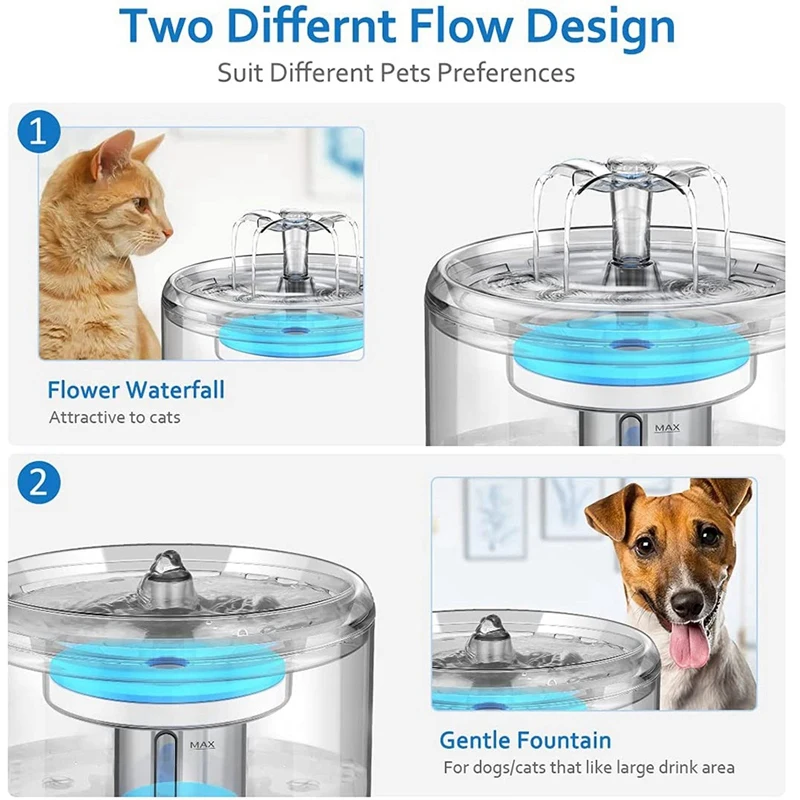 Two Differnt Flow Design

Suit Different Pets Preferences

1

Flower Waterfall

Attractive to cats

MAX

2

MAX

Gentle Fountain

For dogs/cats that like large drink area