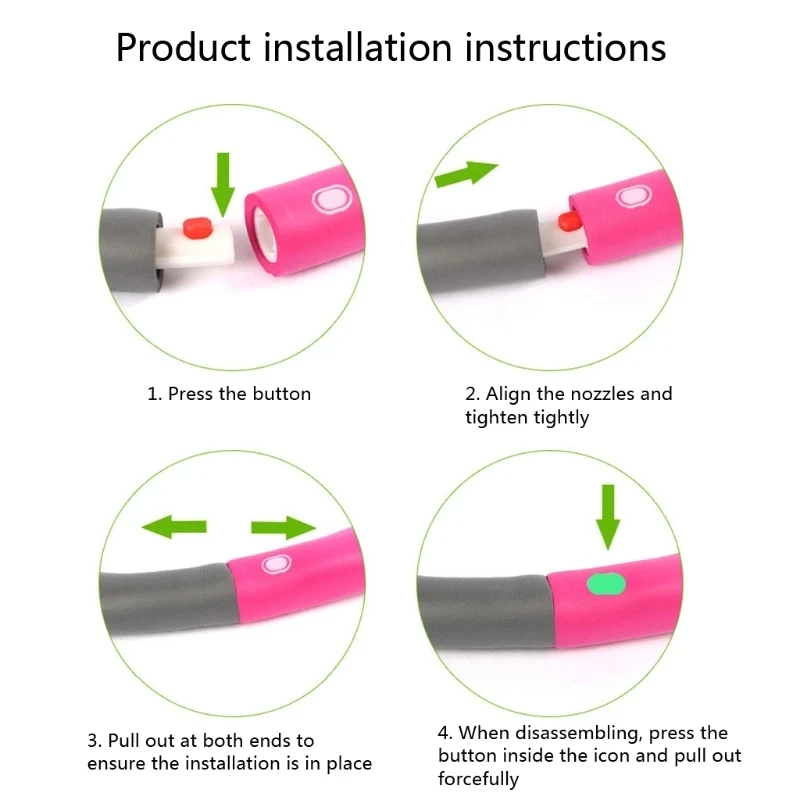 Product installation instructions

1. Press the button

2. Align the nozzles and tighten tightly

3. Pull out at both ends to ensure the installation is in place

4. When disassembling, press the button inside the icon and pull out forcefully