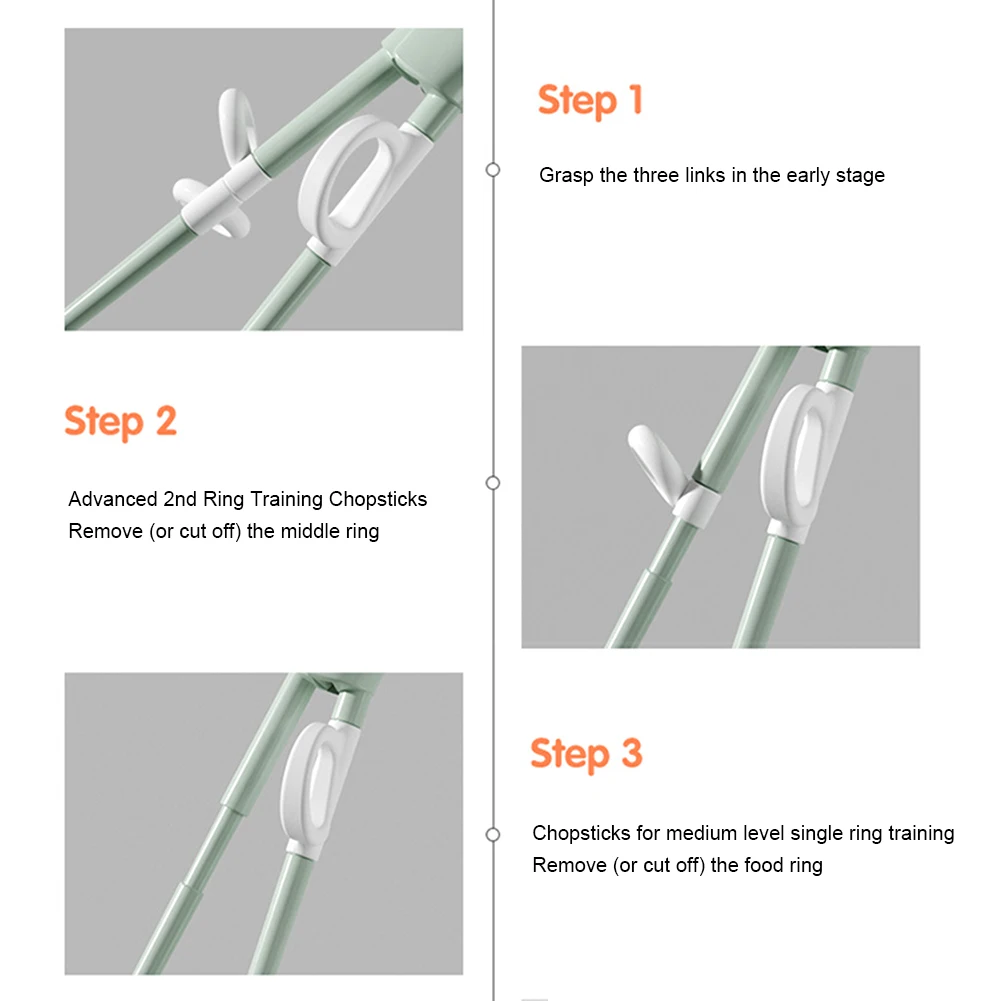 Step 1

Grasp the three links in the early stage

Step 2

Advanced 2nd Ring Training Chopsticks
Remove (or cut off) the middle ring

Step 3

Chopsticks for medium level single ring training
Remove (or cut off) the food ring