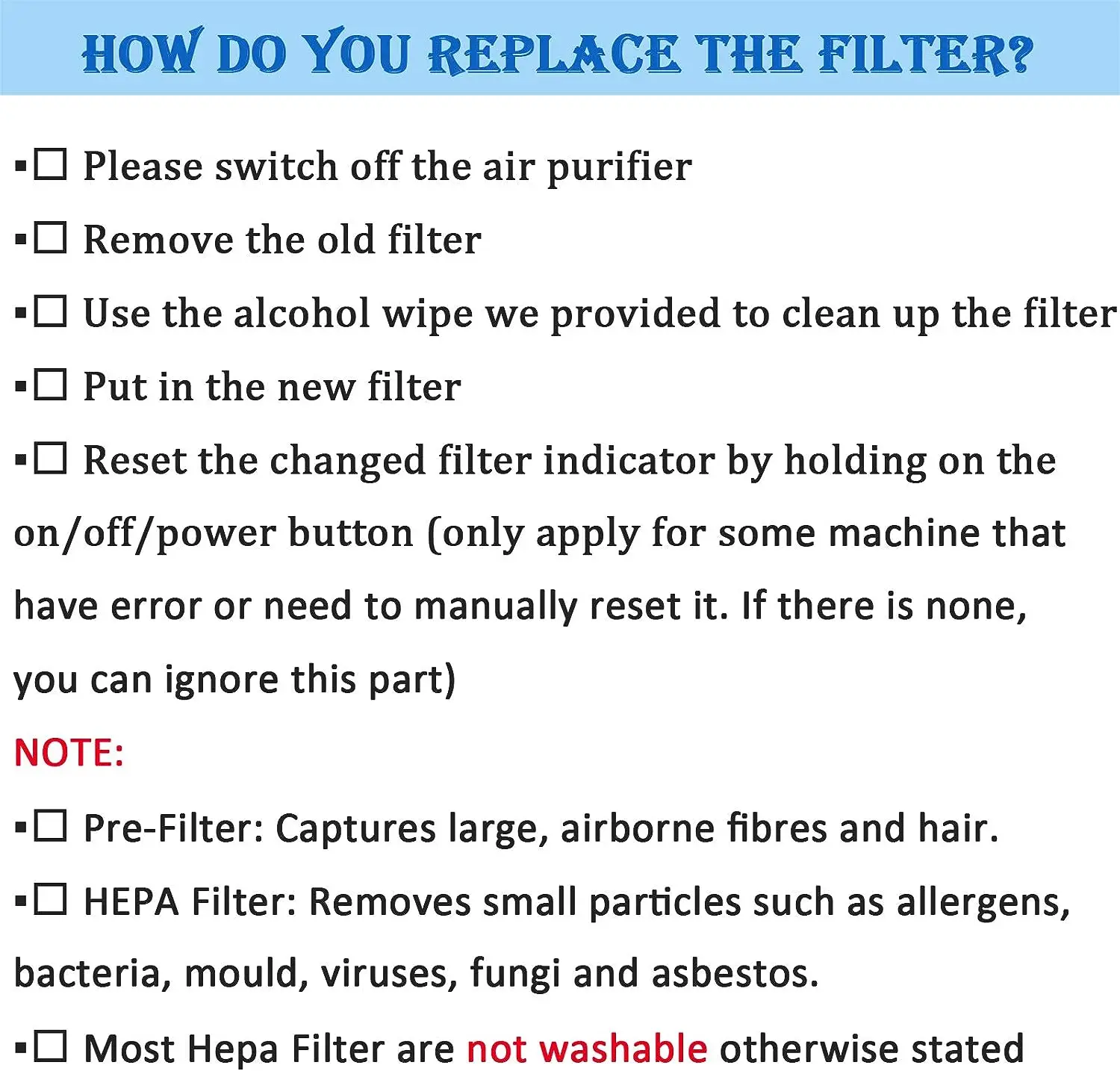 HOW DO YOU REPLACE THE FILTER?

▪☐ Please switch off the air purifier

▪☐ Remove the old filter

▪☐ Use the alcohol wipe we provided to clean up the filter

▪☐ Put in the new filter

▪☐ Reset the changed filter indicator by holding on the on/off/power button (only apply for some machine that have error or need to manually reset it. If there is none, you can ignore this part)

NOTE:

▪☐ Pre-Filter: Captures large, airborne fibres and hair.

▪☐ HEPA Filter: Removes small particles such as allergens, bacteria, mould, viruses, fungi and asbestos.

▪☐ Most Hepa Filter are not washable otherwise stated