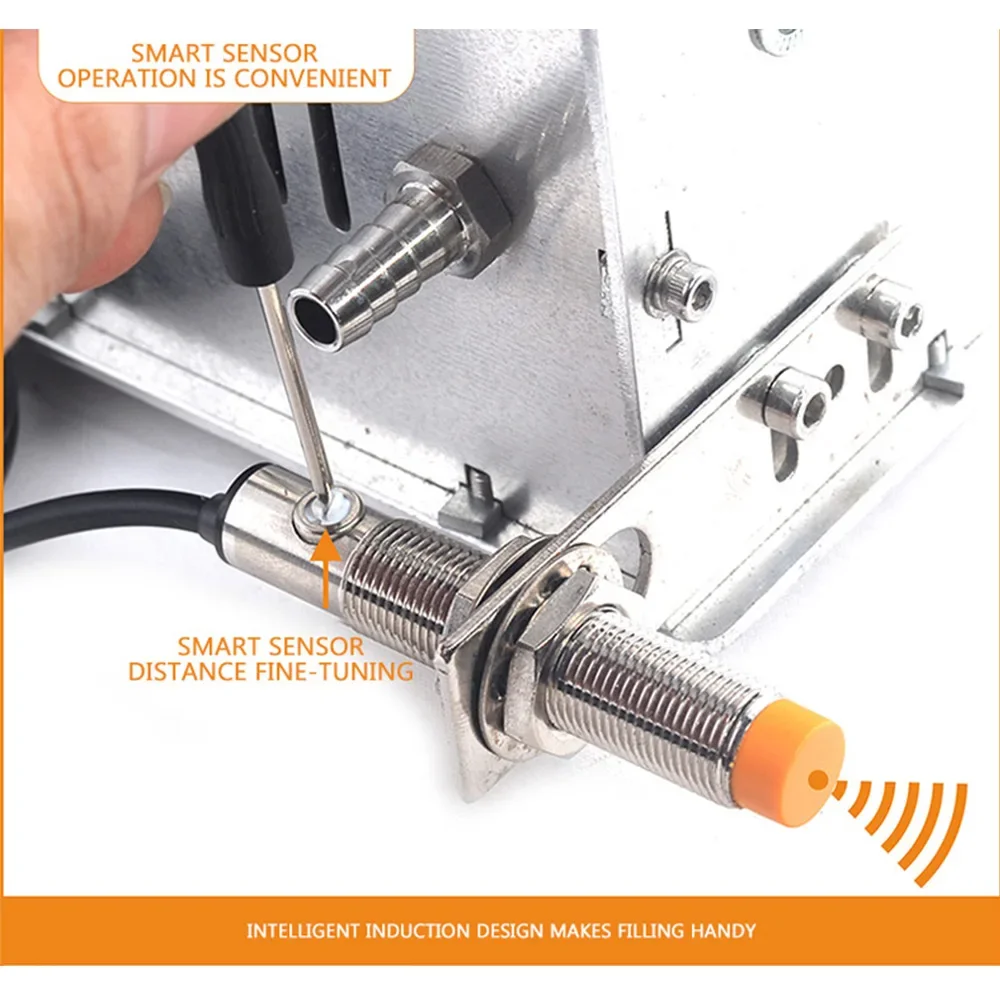 SMART SENSOR
OPERATION IS CONVENIENT

SMART SENSOR
DISTANCE FINE-TUNING

INTELLIGENT INDUCTION DESIGN MAKES FILLING HANDY