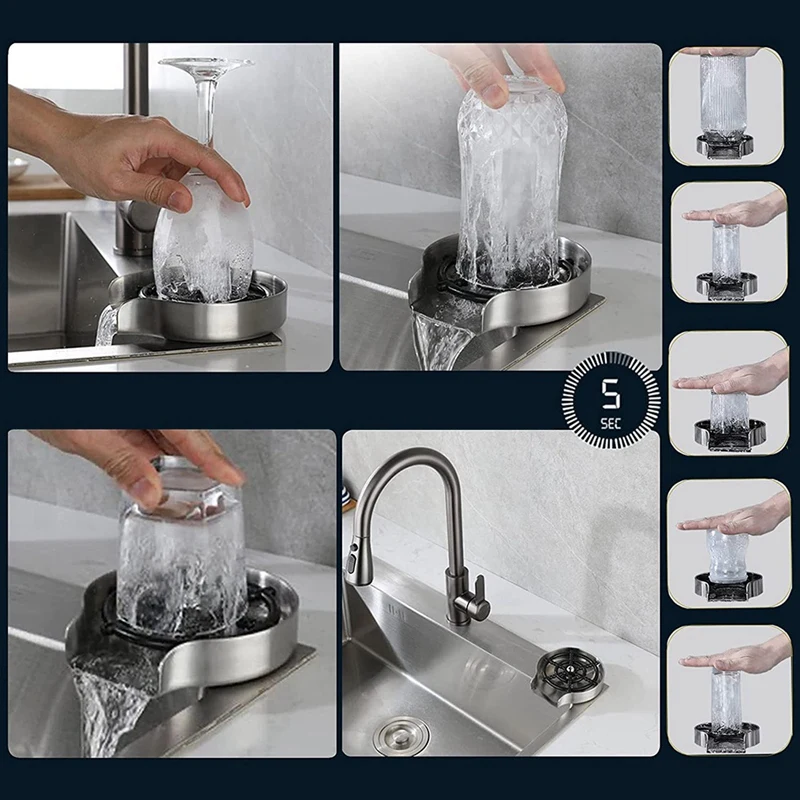 5
SEC