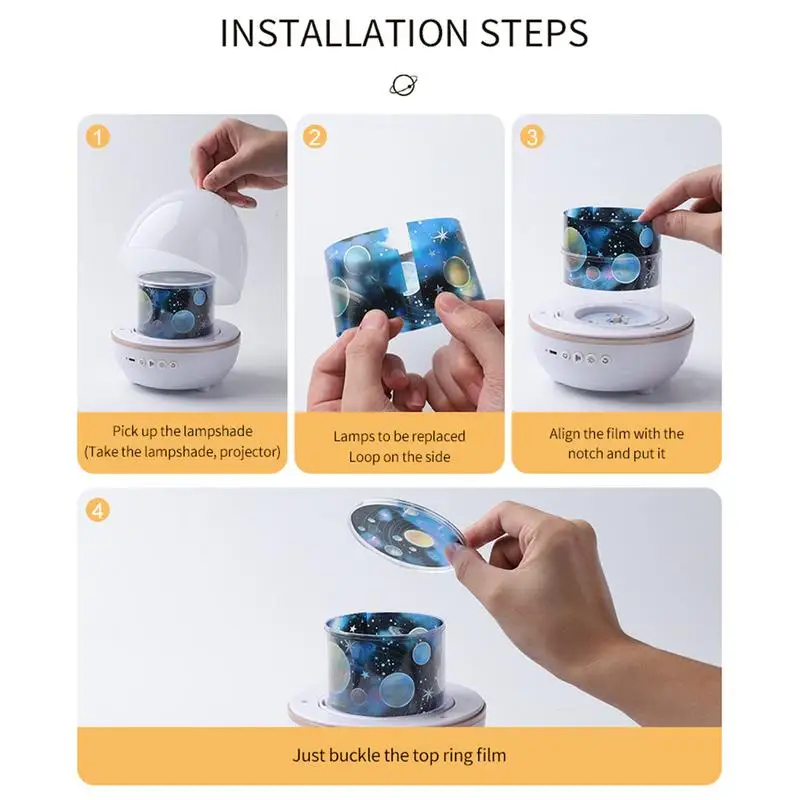 INSTALLATION STEPS

1

Pick up the lampshade
(Take the lampshade, projector)

2

Lamps to be replaced
Loop on the side

3

Align the film with the notch and put it

4

Just buckle the top ring film