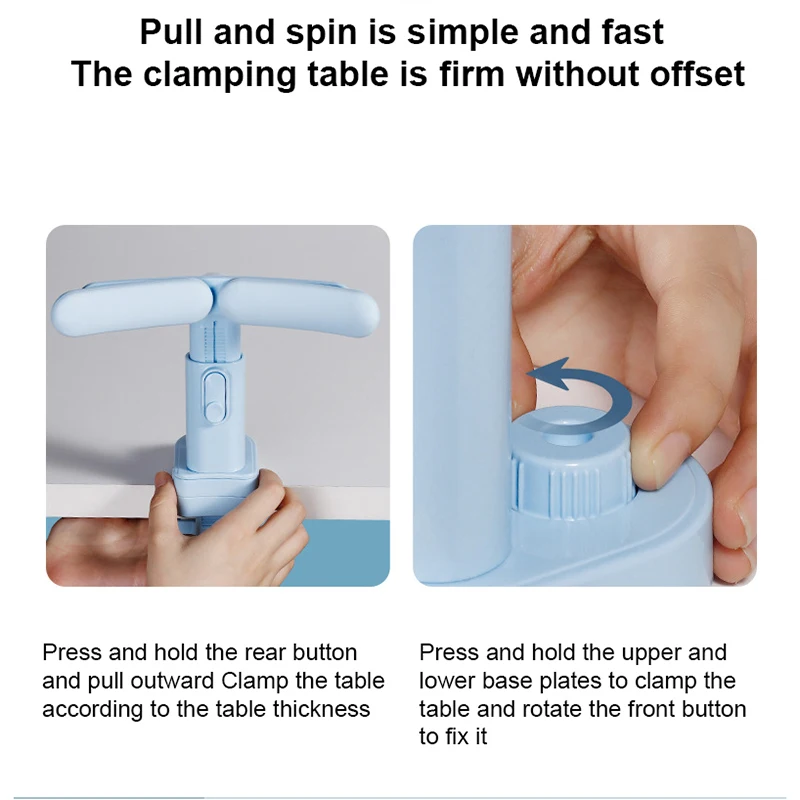 Pull and spin is simple and fast
The clamping table is firm without offset

Press and hold the rear button and pull outward Clamp the table according to the table thickness

Press and hold the upper and lower base plates to clamp the table and rotate the front button to fix it