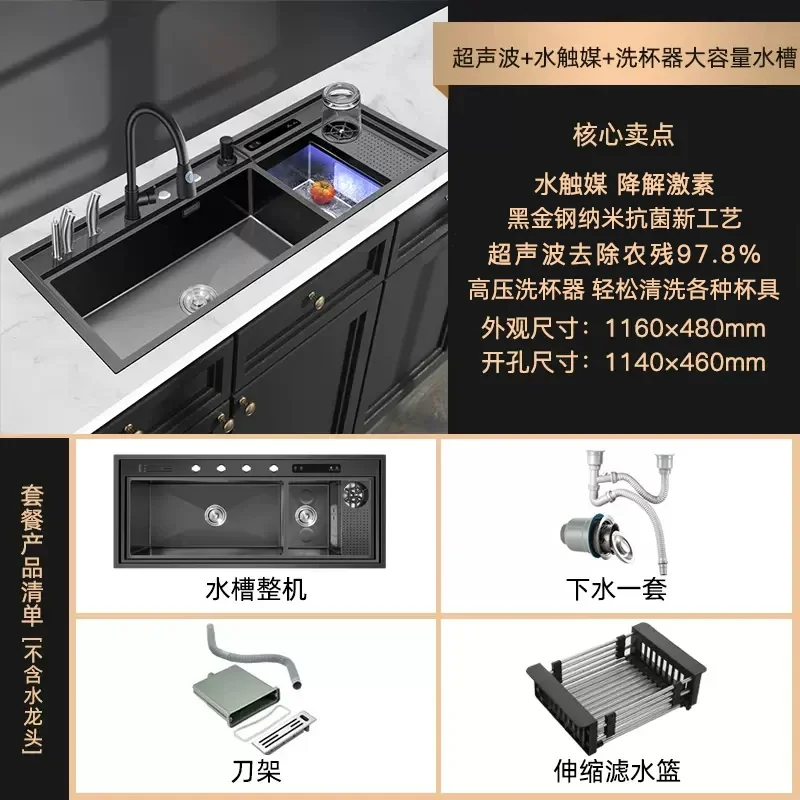 超声波+水触媒+洗杯器大容量水槽

核心卖点

水触媒 降解激素
黑金钢纳米抗菌新工艺
超声波去除农残97.8%
高压洗杯器 轻松清洗各种杯具
外观尺寸：1160×480mm
开孔尺寸：1140×460mm

套餐产品清单
[不含水龙头]

水槽整机

下水一套

刀架

伸缩滤水篮