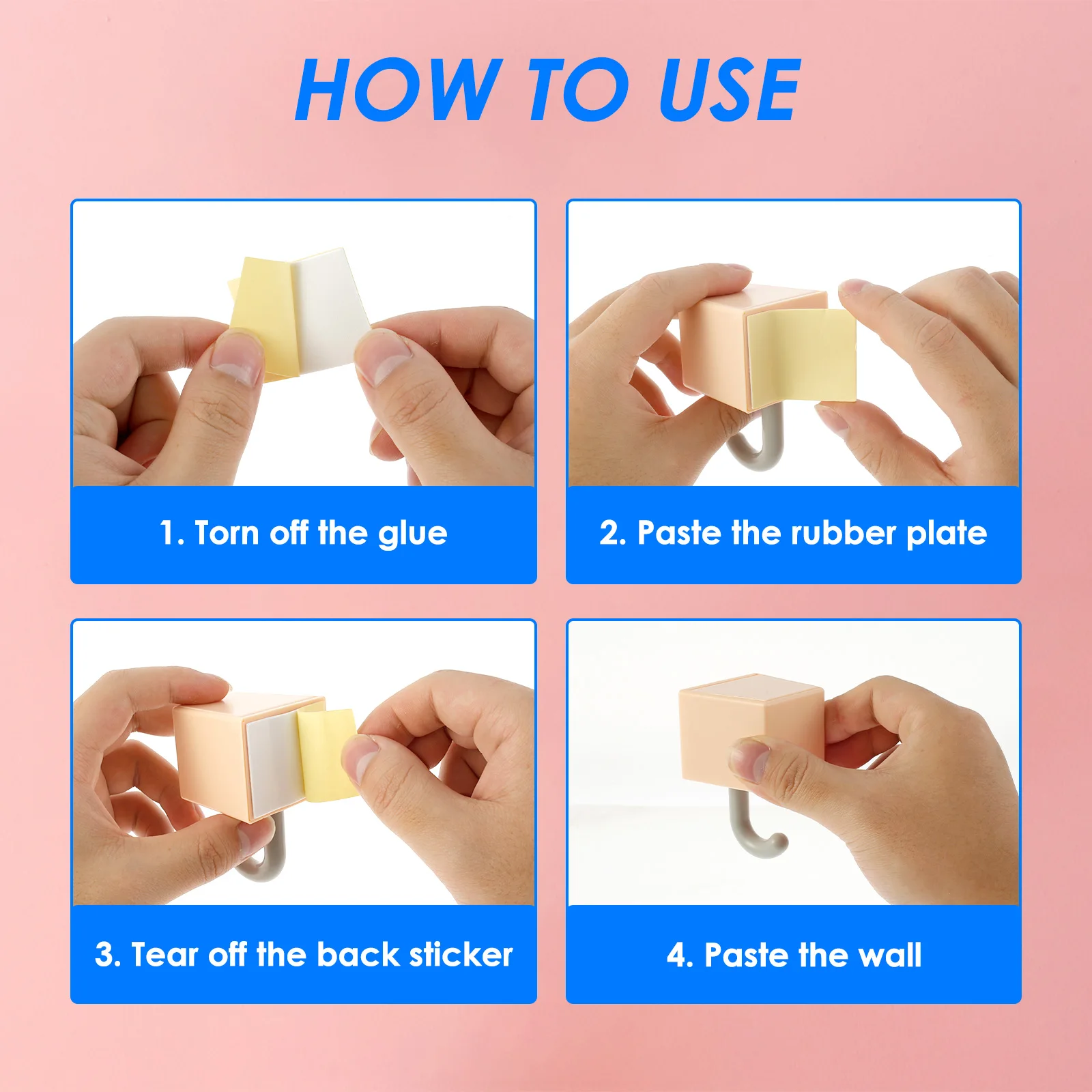 HOW TO USE

1. Torn off the glue

2. Paste the rubber plate

3. Tear off the back sticker

4. Paste the wall