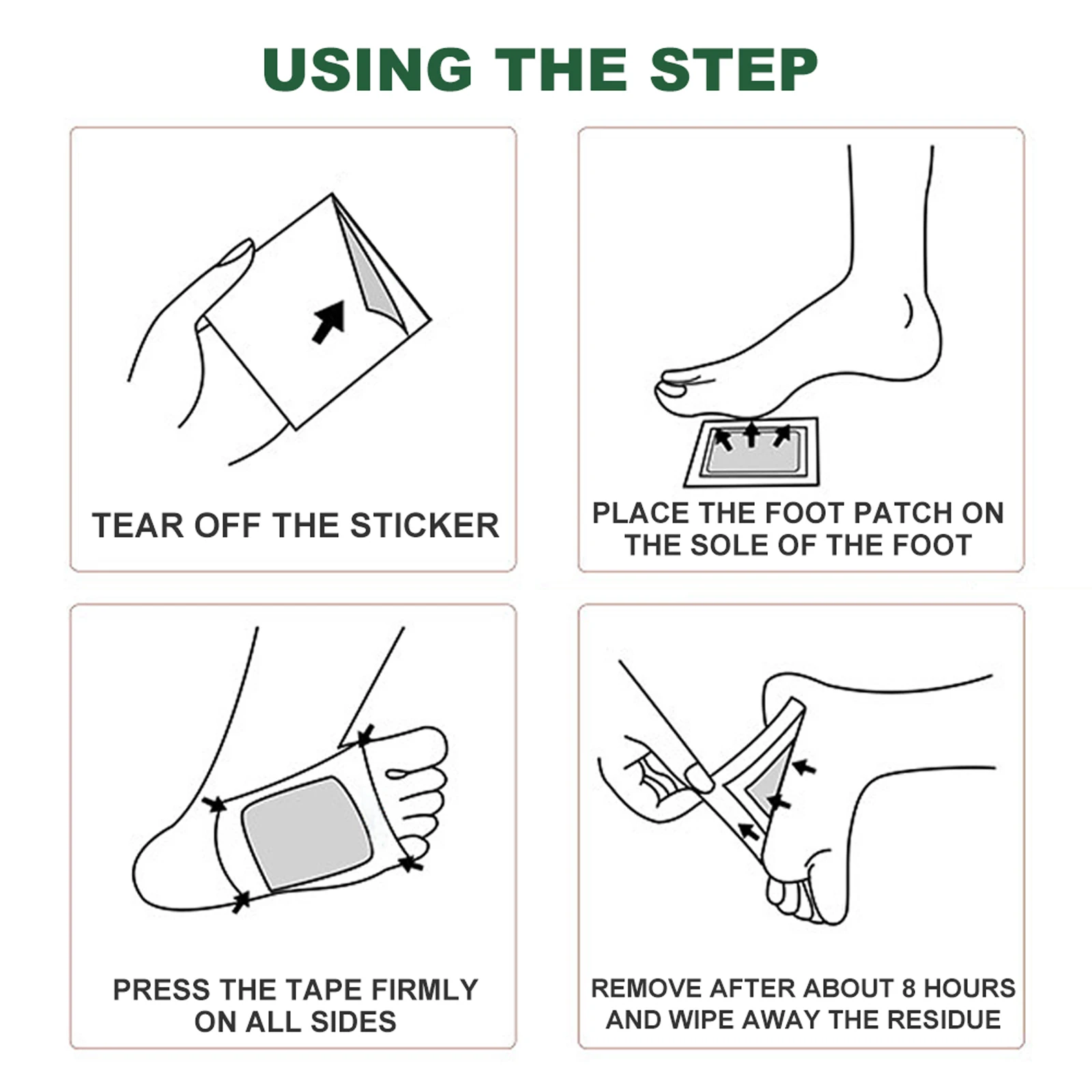 USING THE STEP

TEAR OFF THE STICKER

PLACE THE FOOT PATCH ON THE SOLE OF THE FOOT

PRESS THE TAPE FIRMLY ON ALL SIDES

REMOVE AFTER ABOUT 8 HOURS AND WIPE AWAY THE RESIDUE