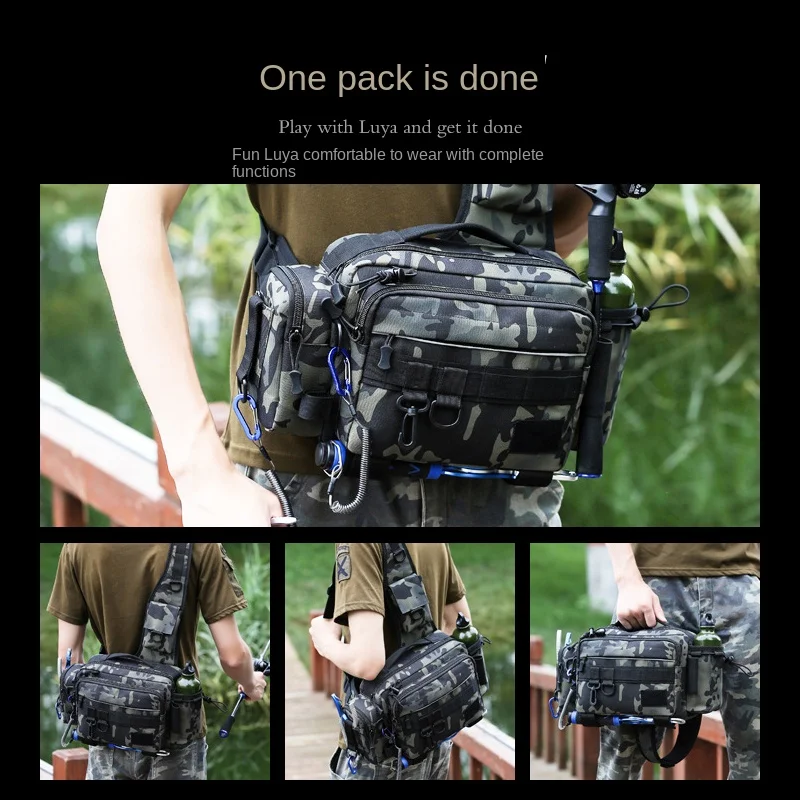 One pack is done

Play with Luya and get it done

Fun Luya comfortable to wear with complete functions