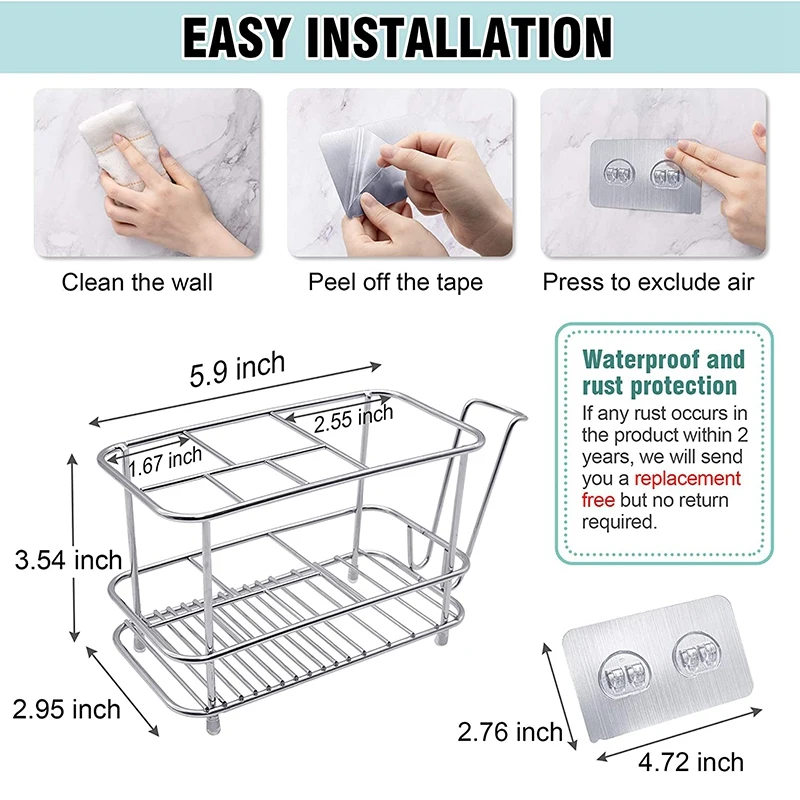 EASY INSTALLATION

Clean the wall

Peel off the tape

Press to exclude air

5.9 inch

2.55 inch

1.67 inch

3.54 inch

2.95 inch

Waterproof and rust protection

If any rust occurs in the product within 2 years, we will send you a replacement free but no return required.

2.76 inch

4.72 inch