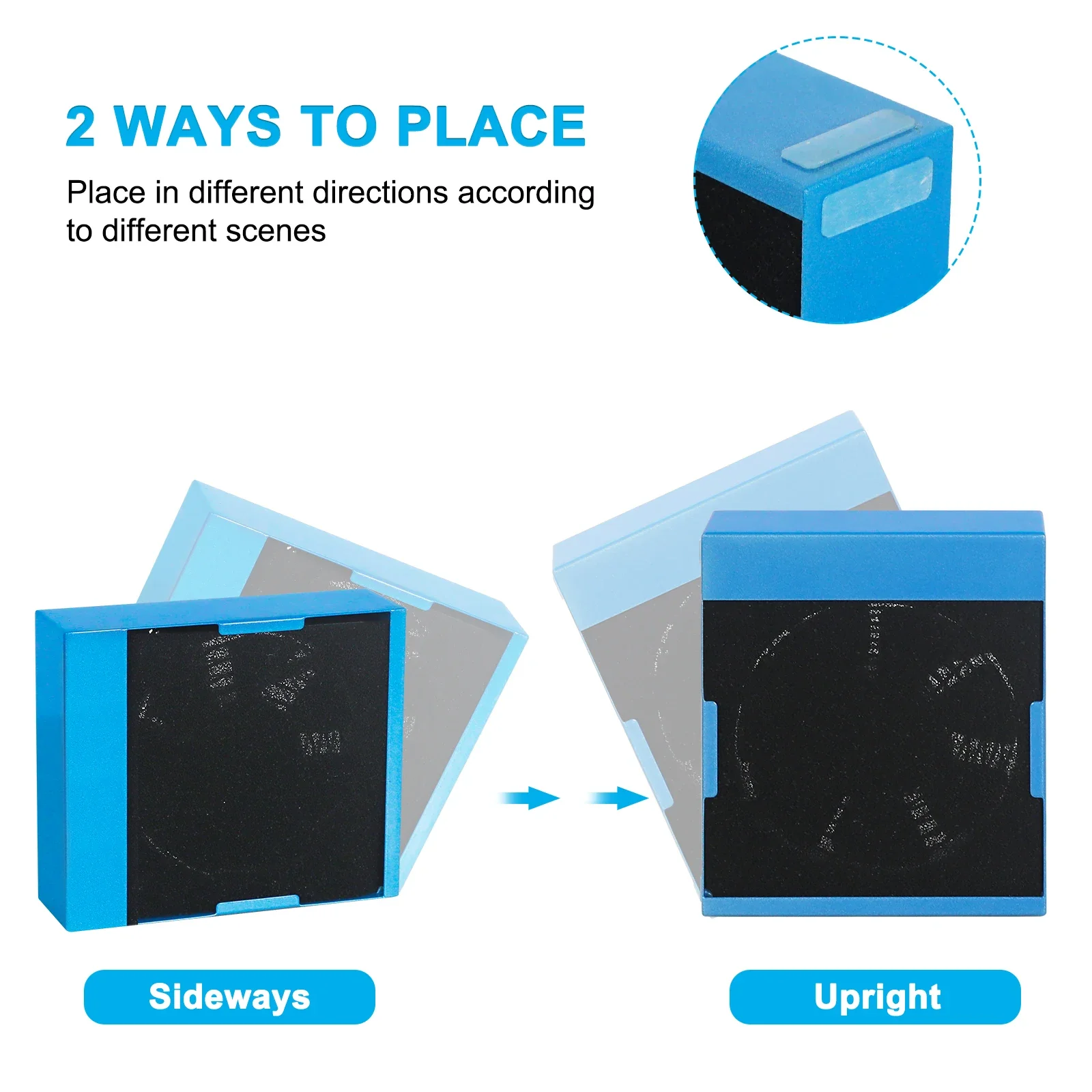 2 WAYS TO PLACE

Place in different directions according to different scenes

Sideways

Upright