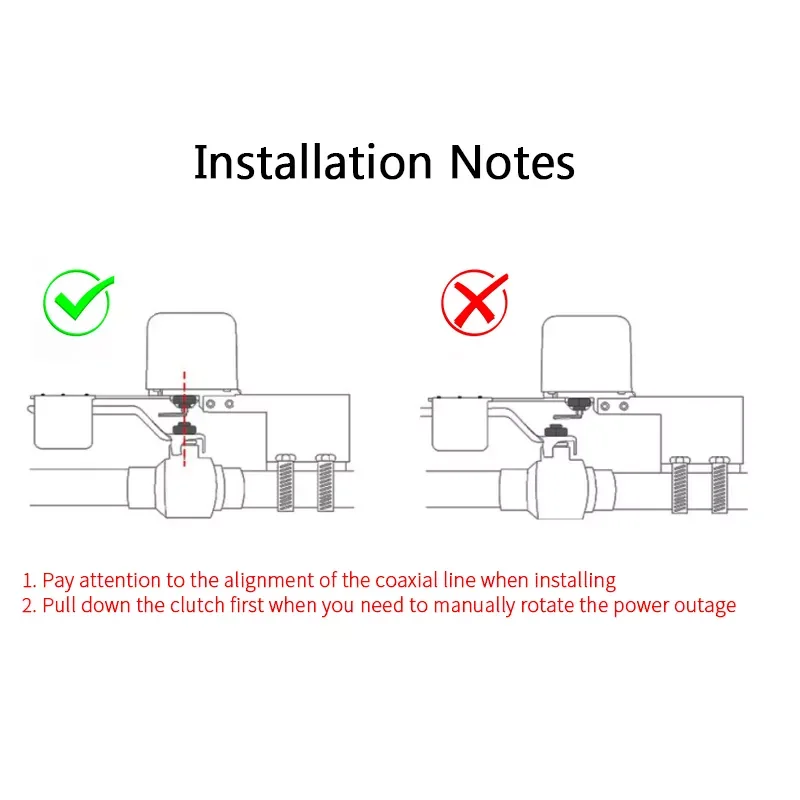 Installation Notes

1. Pay attention to the alignment of the coaxial line when installing
2. Pull down the clutch first when you need to manually rotate the power outage