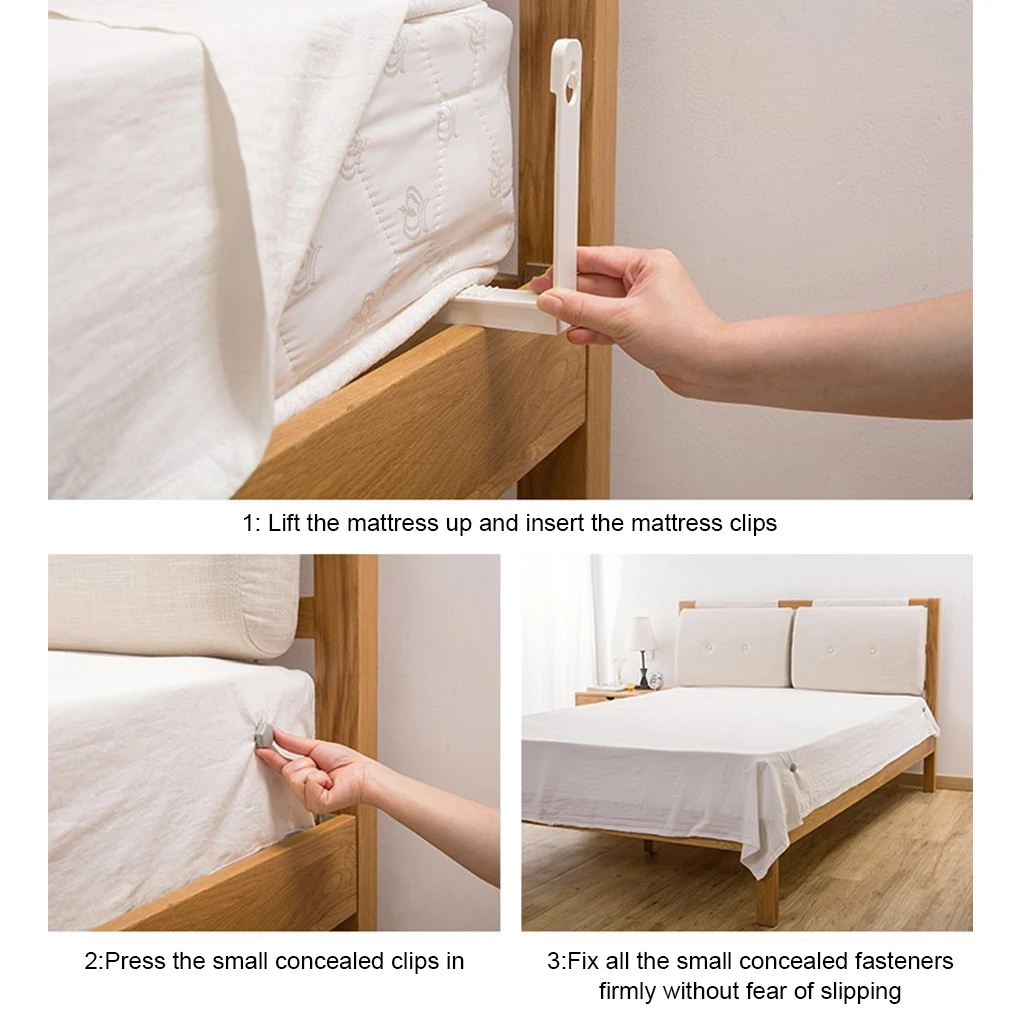 1: Lift the mattress up and insert the mattress clips

2:Press the small concealed clips in

3:Fix all the small concealed fasteners firmly without fear of slipping