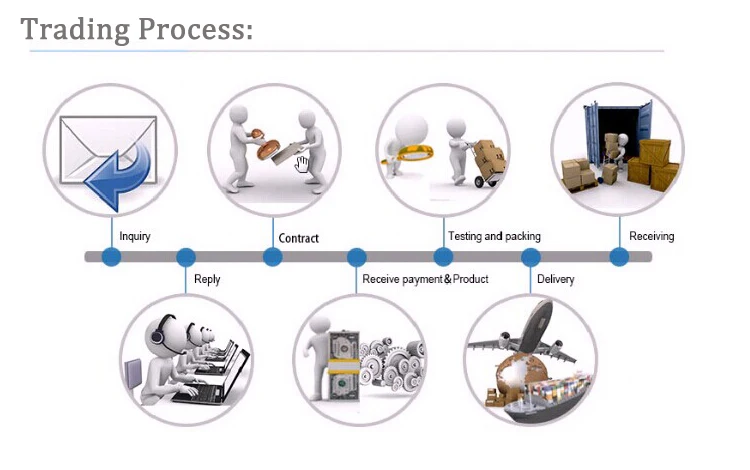 Trading Process:

Inquiry

Reply

Contract

Receive payment&Product

Testing and packing

Delivery

Receiving