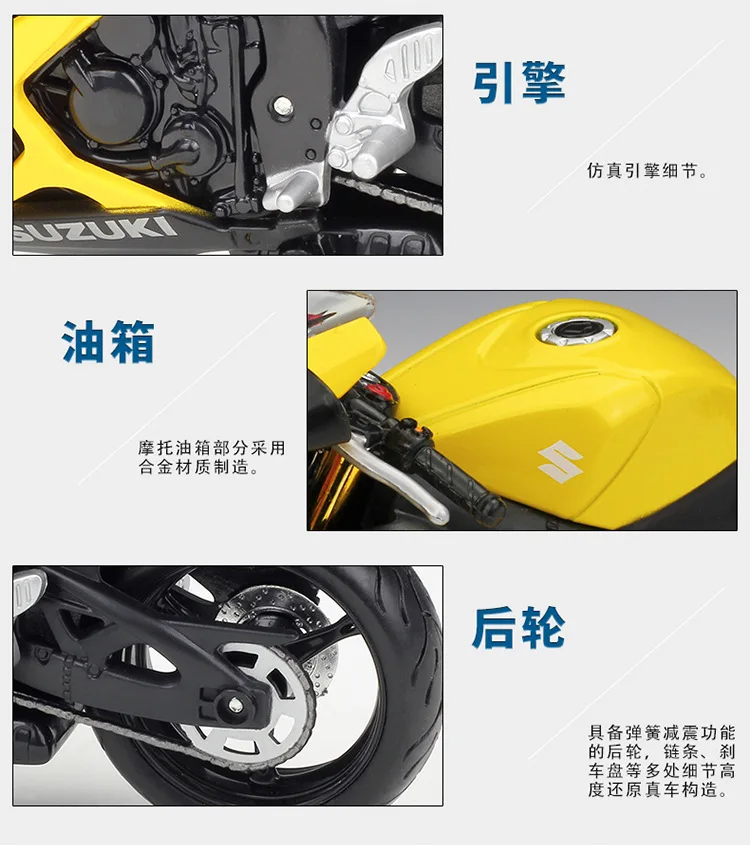 SUZUKI

引擎

仿真引擎细节。

油箱

摩托油箱部分采用合金材质制造。

后轮

具备弹簧减震功能的后轮，链条、刹车盘等多处细节高度还原真车构造。