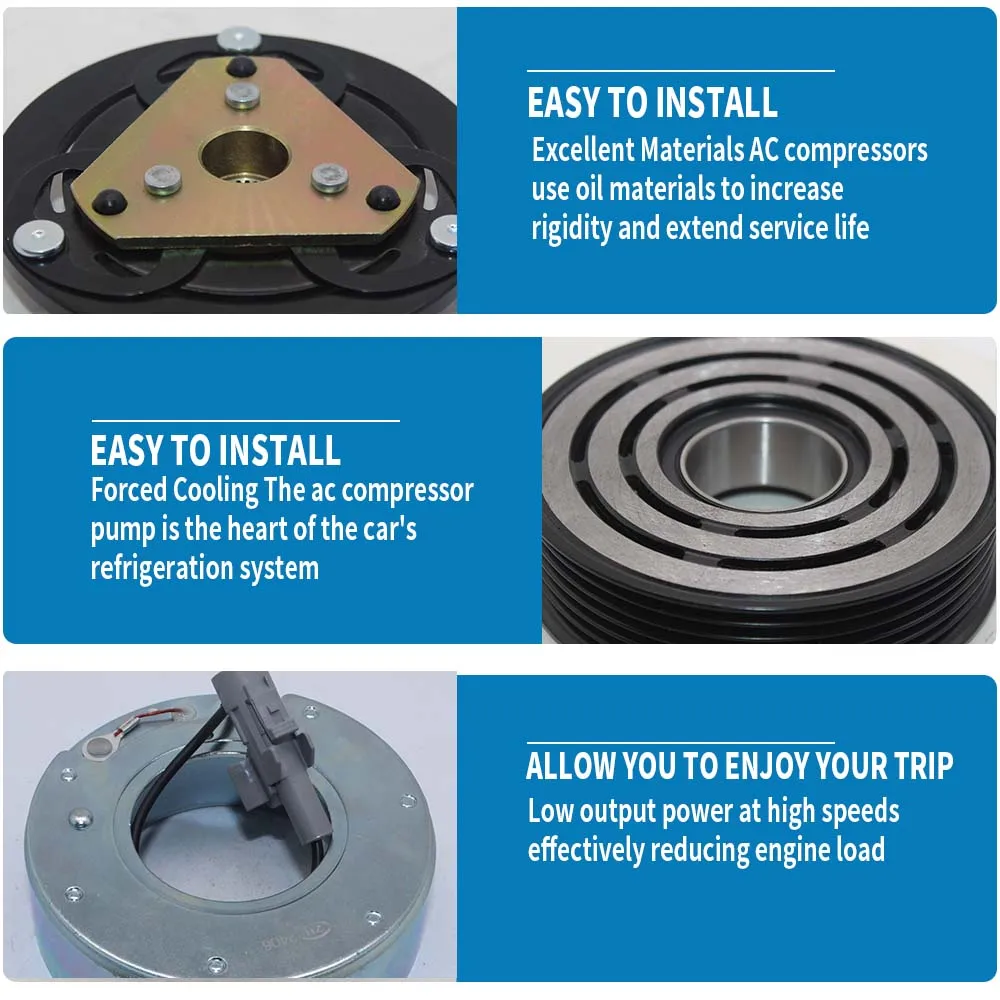 EASY TO INSTALL
Excellent Materials AC compressors use oil materials to increase rigidity and extend service life

EASY TO INSTALL
Forced Cooling The ac compressor pump is the heart of the car's refrigeration system

ALLOW YOU TO ENJOY YOUR TRIP
Low output power at high speeds effectively reducing engine load