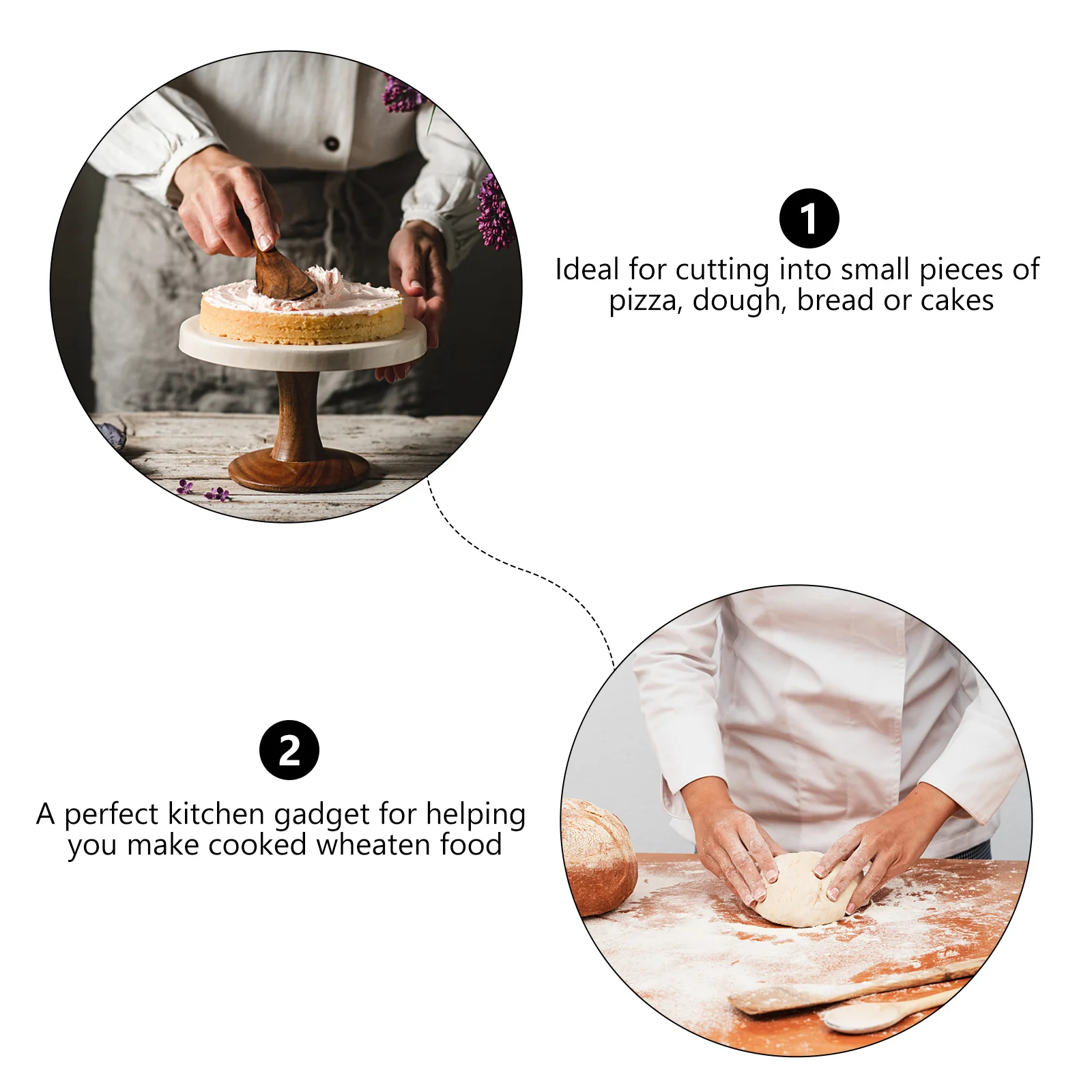 1

Ideal for cutting into small pieces of pizza, dough, bread or cakes

2

A perfect kitchen gadget for helping you make cooked wheaten food