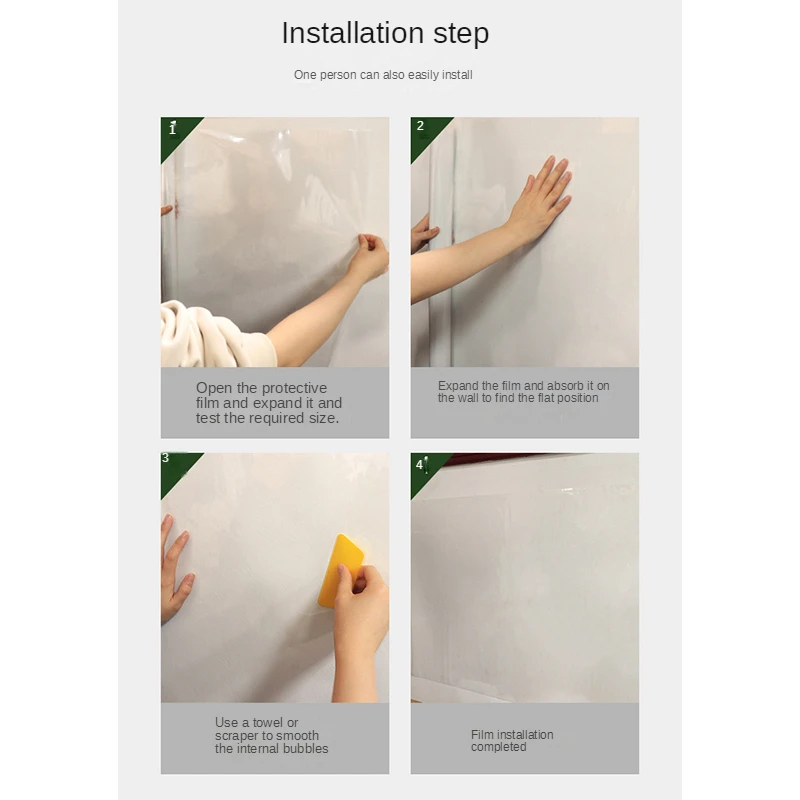 Installation step

One person can also easily install

1

Open the protective film and expand it and test the required size.

2

Expand the film and absorb it on the wall to find the flat position

3

Use a towel or scraper to smooth the internal bubbles

4

Film installation completed