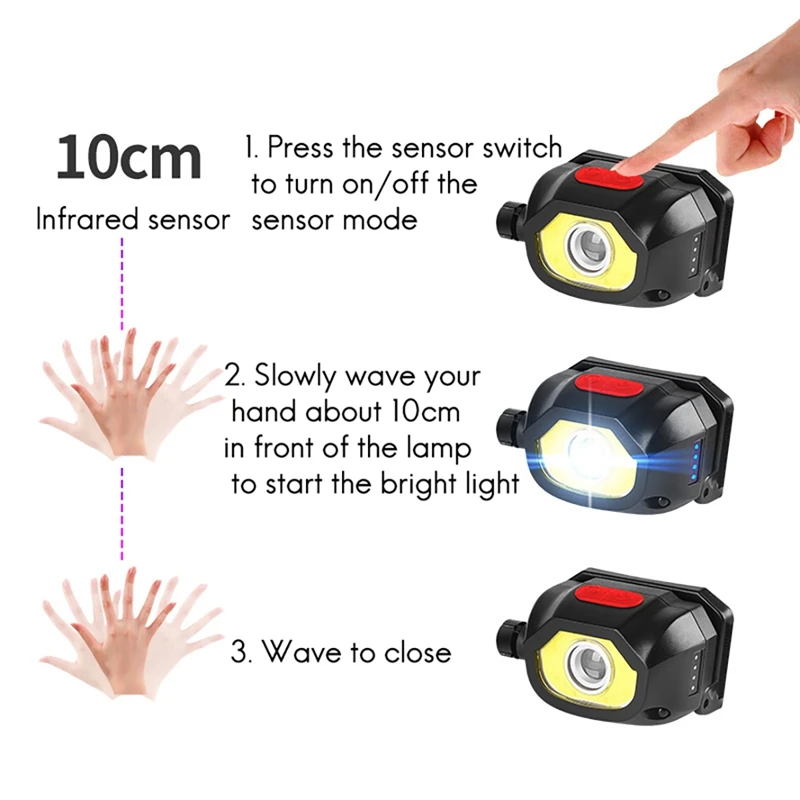 10cm
Infrared sensor

1. Press the sensor switch to turn on/off the sensor mode

2. Slowly wave your hand about 10cm in front of the lamp to start the bright light

3. Wave to close