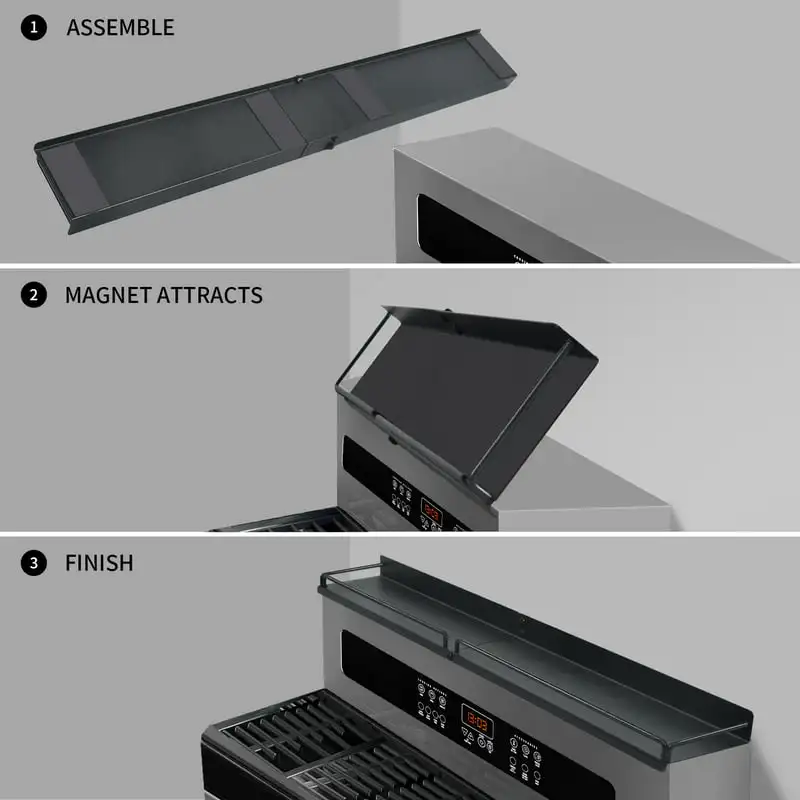 1 ASSEMBLE

2 MAGNET ATTRACTS

3 FINISH

13:03