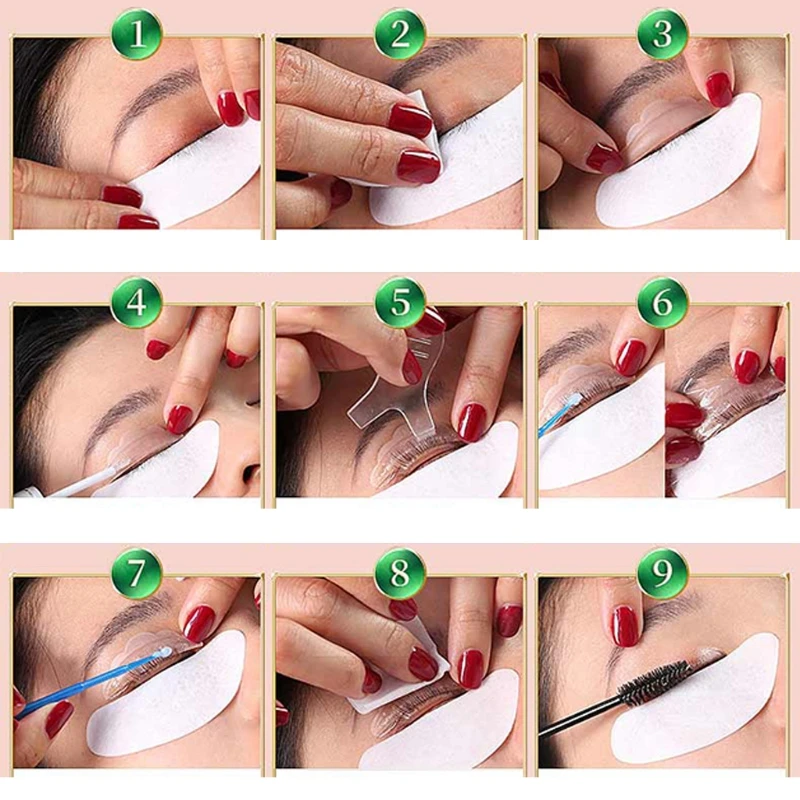 1

2

3

4

5

6

7

8

9