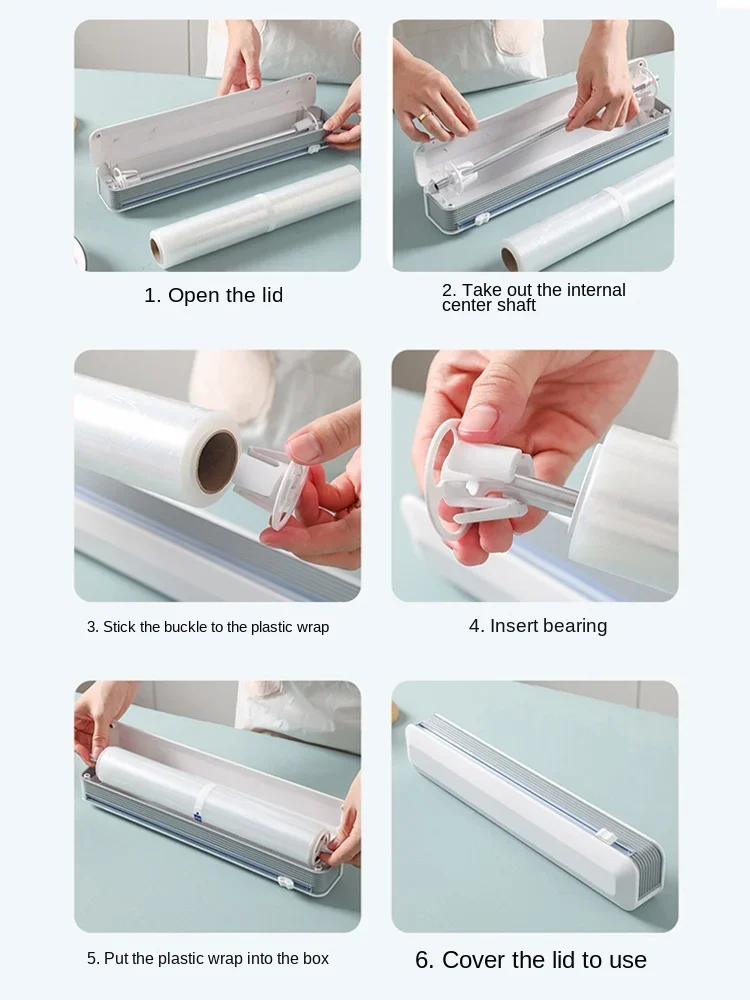 1. Open the lid

2. Take out the internal center shaft

3. Stick the buckle to the plastic wrap

4. Insert bearing

5. Put the plastic wrap into the box

6. Cover the lid to use