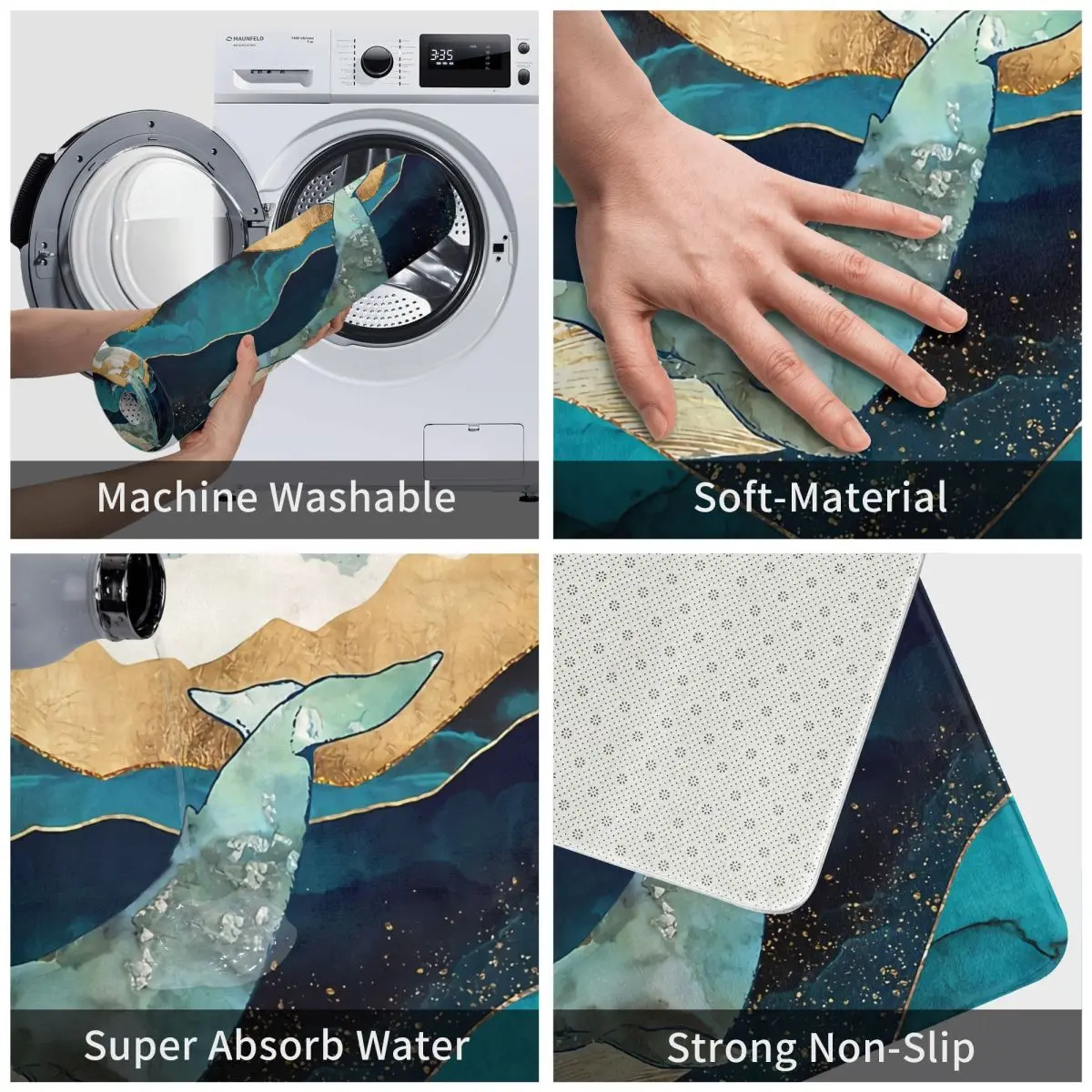 MAUNFELD

3:35

Machine Washable

Soft-Material

Super Absorb Water

Strong Non-Slip