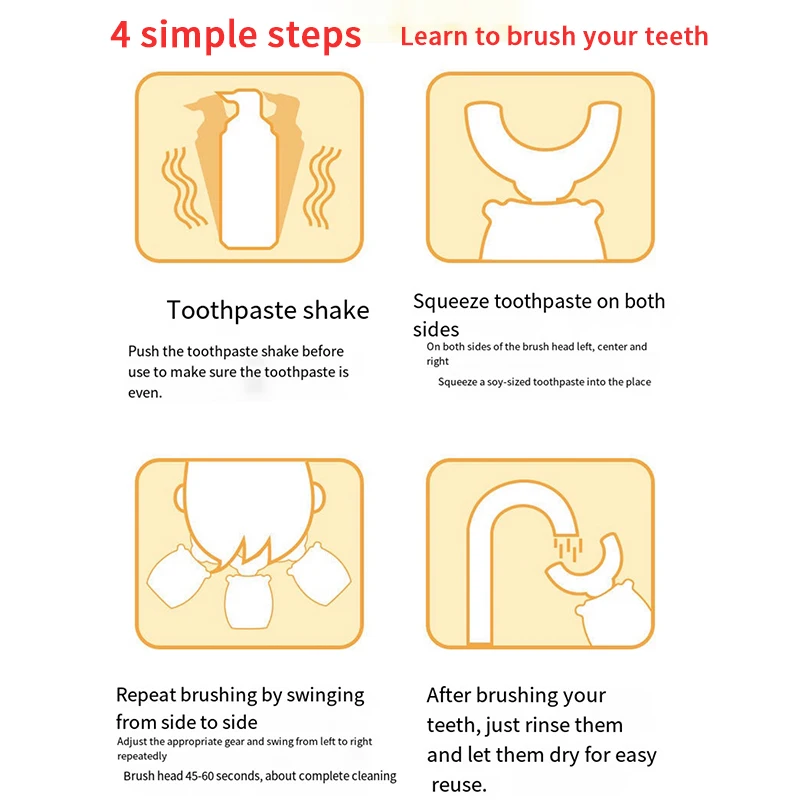 4 simple steps Learn to brush your teeth

Toothpaste shake

Push the toothpaste shake before use to make sure the toothpaste is even.

Squeeze toothpaste on both sides

On both sides of the brush head left, center and right

Squeeze a soy-sized toothpaste into the place

Repeat brushing by swinging from side to side

Adjust the appropriate gear and swing from left to right repeatedly

Brush head 45-60 seconds, about complete cleaning

After brushing your teeth, just rinse them and let them dry for easy reuse.