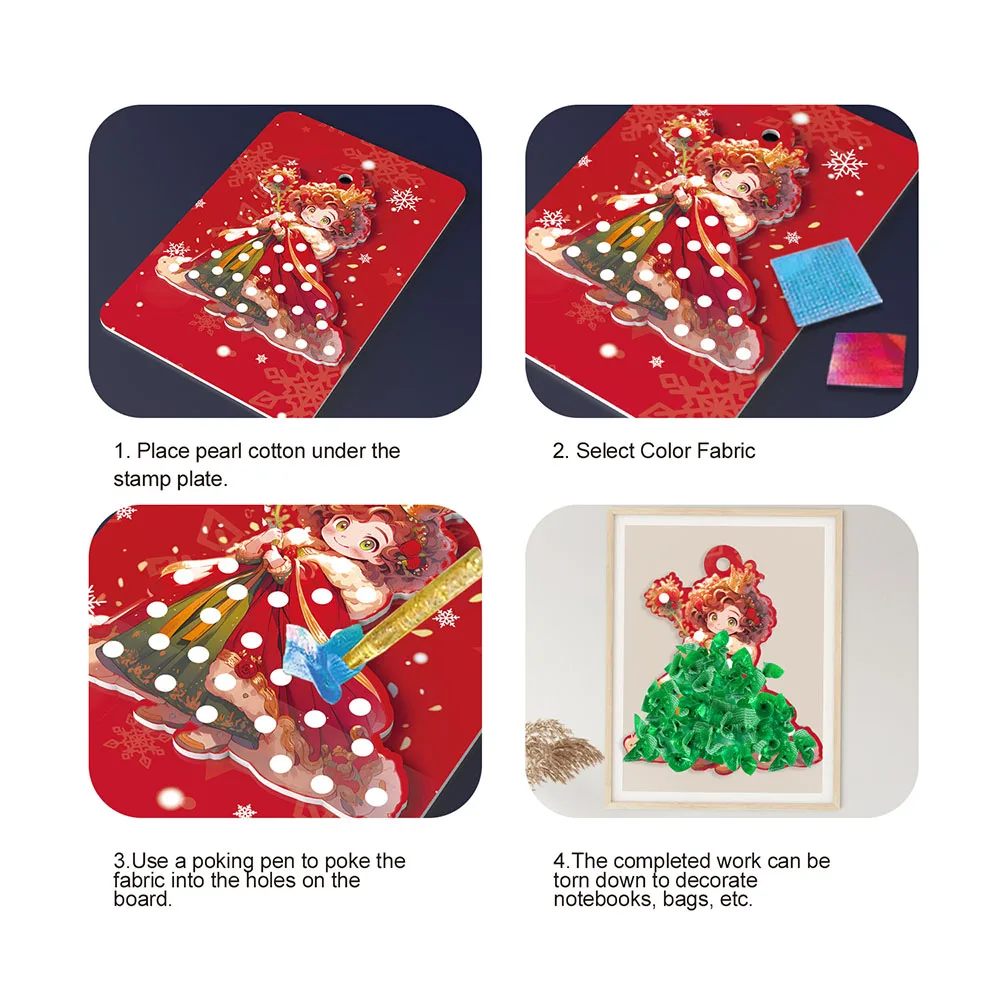 1. Place pearl cotton under the stamp plate.

2. Select Color Fabric

3.Use a poking pen to poke the fabric into the holes on the board.

4.The completed work can be torn down to decorate notebooks, bags, etc.