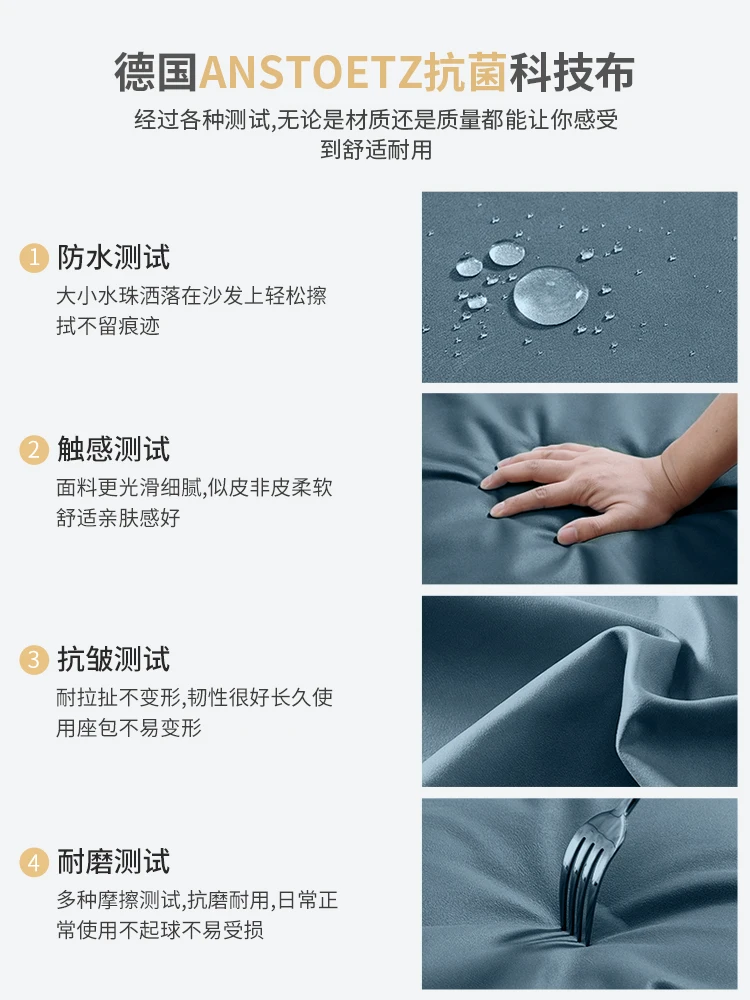 德国ANSTOETZ抗菌科技布

经过各种测试,无论是材质还是质量都能让你感受到舒适耐用

1 防水测试
大小水珠洒落在沙发上轻松擦拭不留痕迹

2 触感测试
面料更光滑细腻,似皮非皮柔软舒适亲肤感好

3 抗皱测试
耐拉扯不变形,韧性很好长久使用座包不易变形

4 耐磨测试
多种摩擦测试,抗磨耐用,日常正常使用不起球不易受损