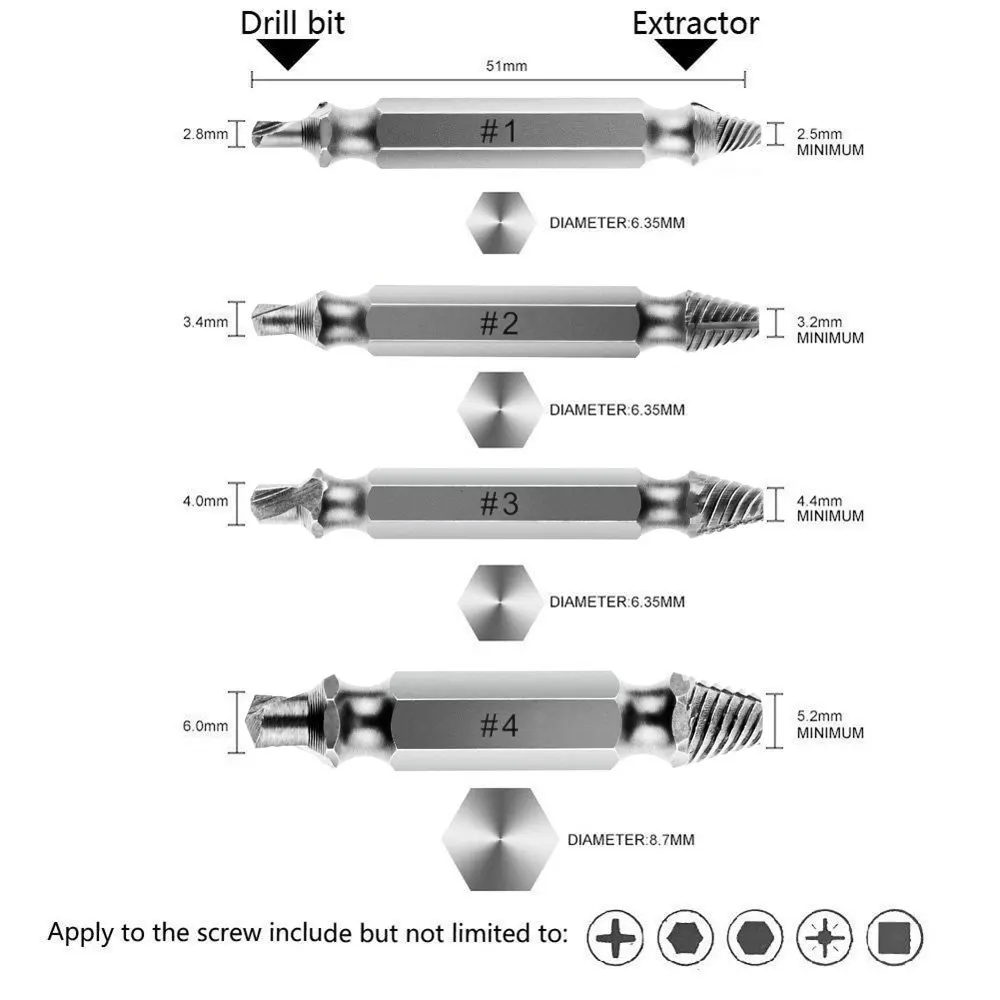 Drill bit
Extractor
51mm

2.8mm
#1
2.5mm MINIMUM
DIAMETER:6.35MM

3.4mm
#2
3.2mm MINIMUM
DIAMETER:6.35MM

4.0mm
#3
4.4mm MINIMUM
DIAMETER:6.35MM

6.0mm
#4
5.2mm MINIMUM
DIAMETER:8.7MM

Apply to the screw include but not limited to: