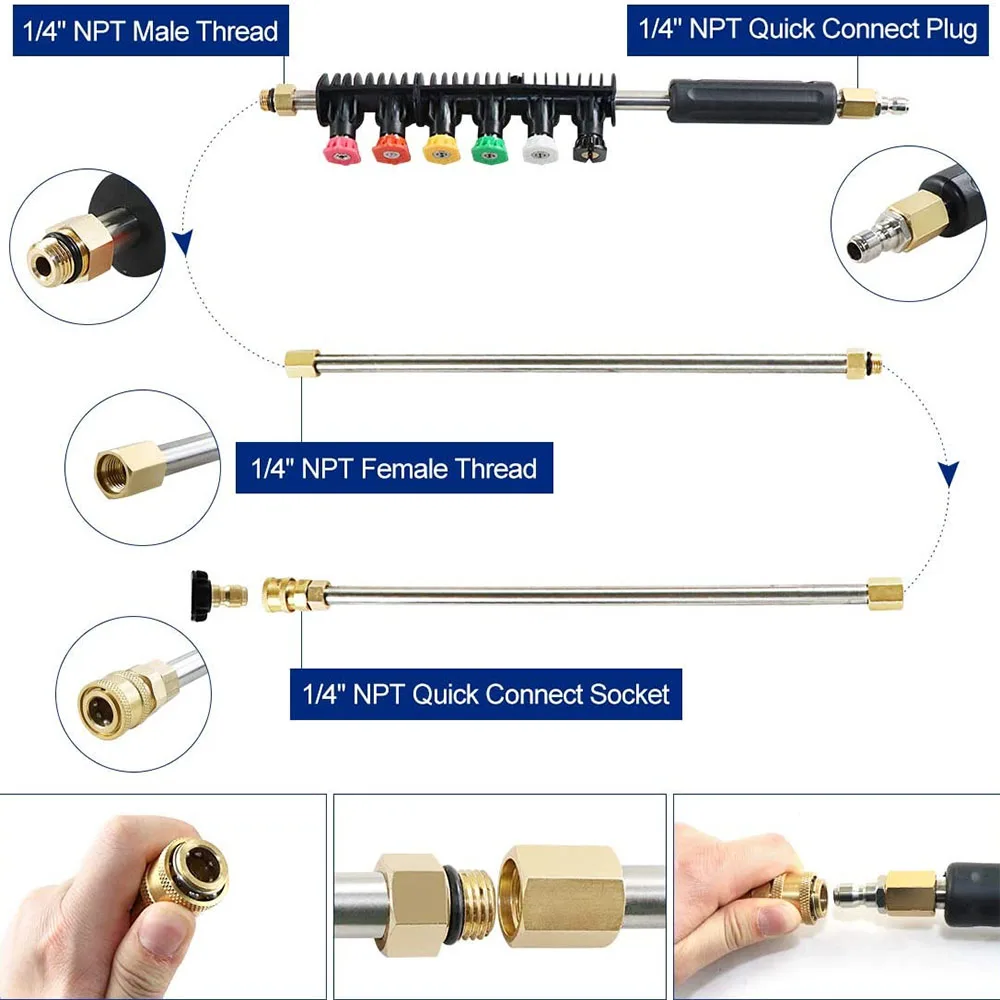 1/4" NPT Male Thread

1/4" NPT Quick Connect Plug

1/4" NPT Female Thread

1/4" NPT Quick Connect Socket