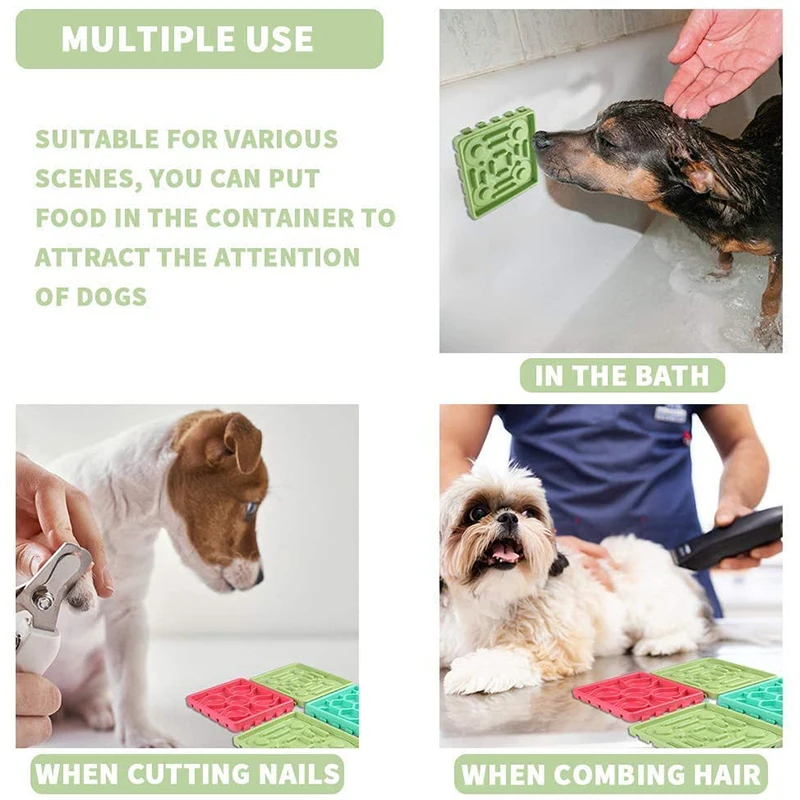 MULTIPLE USE

SUITABLE FOR VARIOUS SCENES, YOU CAN PUT FOOD IN THE CONTAINER TO ATTRACT THE ATTENTION OF DOGS

IN THE BATH

WHEN CUTTING NAILS

WHEN COMBING HAIR