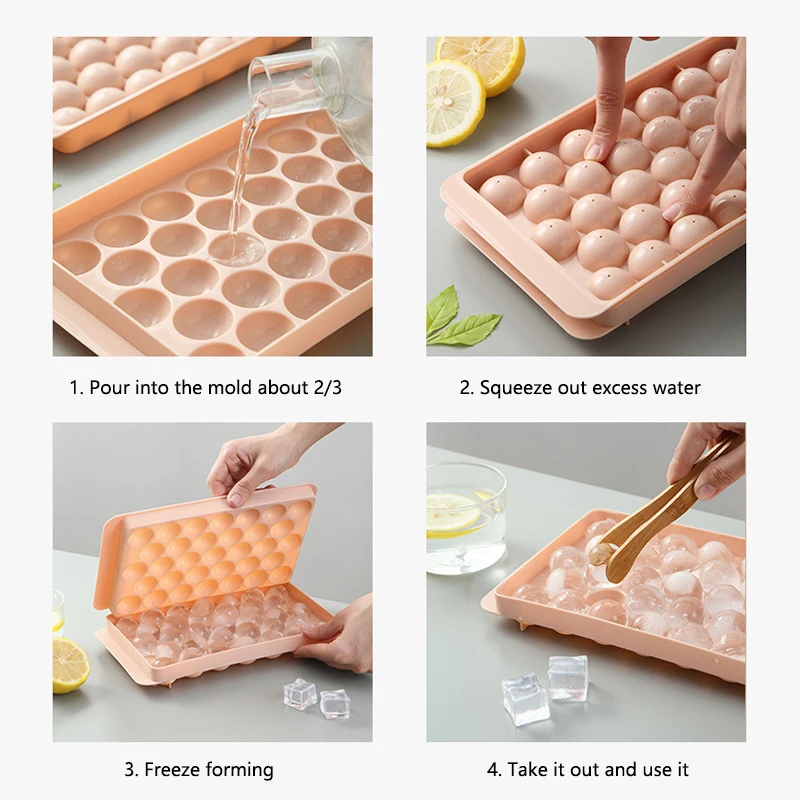 1. Pour into the mold about 2/3

2. Squeeze out excess water

3. Freeze forming

4. Take it out and use it